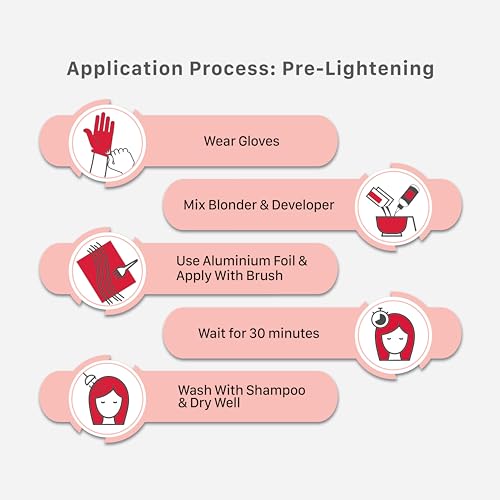 Application Process: Pre-Lightening

Wear Gloves

Mix Blonder & Developer

Use Aluminium Foil & Apply With Brush

Wait for 30 minutes

Wash With Shampoo & Dry Well