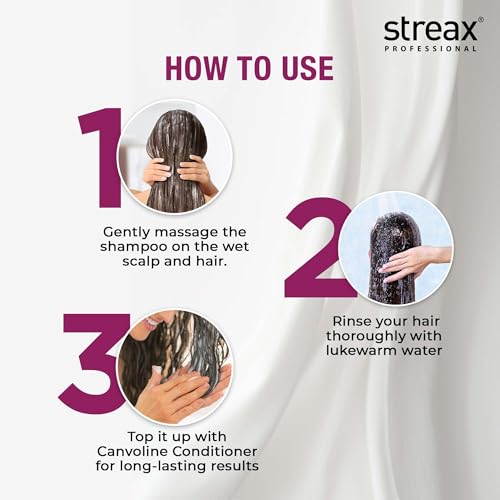 streax®
PROFESSIONAL

HOW TO USE

1

Gently massage the shampoo on the wet scalp and hair.

2

Rinse your hair thoroughly with lukewarm water

3

Top it up with Canvoline Conditioner for long-lasting results