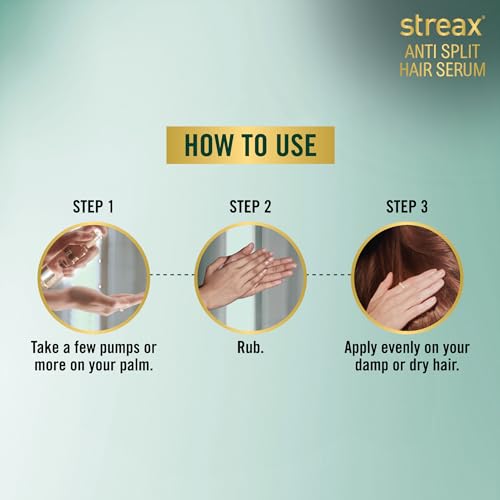 streax®
ANTI SPLIT
HAIR SERUM

HOW TO USE

STEP 1

Take a few pumps or more on your palm.

STEP 2

Rub.

STEP 3

Apply evenly on your damp or dry hair.