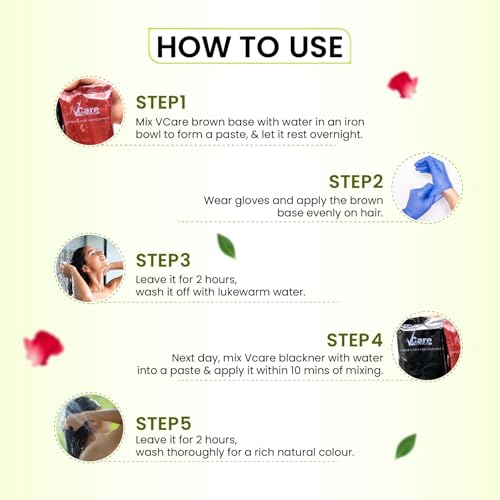 HOW TO USE

VCare

STEP1
Mix VCare brown base with water in an iron bowl to form a paste, & let it rest overnight.

STEP2
Wear gloves and apply the brown base evenly on hair.

STEP3
Leave it for 2 hours, wash it off with lukewarm water.

VCare

STEP4
Next day, mix Vcare blackner with water into a paste & apply it within 10 mins of mixing.

STEP5
Leave it for 2 hours, wash thoroughly for a rich natural colour.