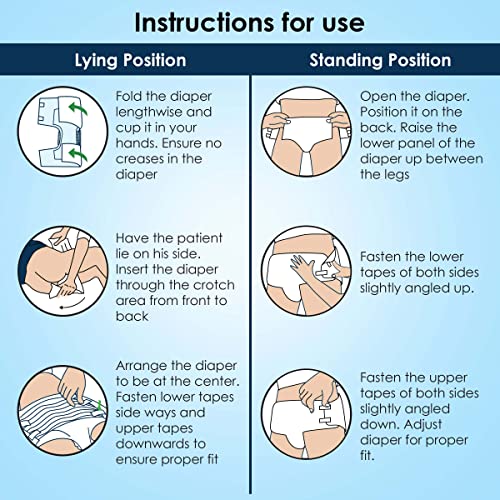 Instructions for use

Lying Position

Fold the diaper lengthwise and cup it in your hands. Ensure no creases in the diaper

Have the patient lie on his side. Insert the diaper through the crotch area from front to back

Arrange the diaper to be at the center. Fasten lower tapes side ways and upper tapes downwards to ensure proper fit

Standing Position

Open the diaper. Position it on the back. Raise the lower panel of the diaper up between the legs

Fasten the lower tapes of both sides slightly angled up.

Fasten the upper tapes of both sides slightly angled down. Adjust diaper for proper fit.