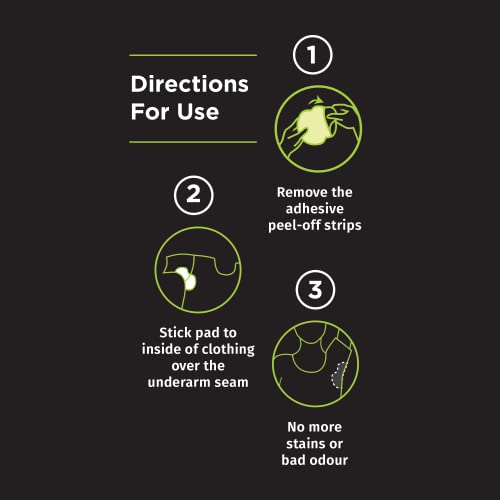 Directions For Use

1

Remove the adhesive peel-off strips

2

Stick pad to inside of clothing over the underarm seam

3

No more stains or bad odour