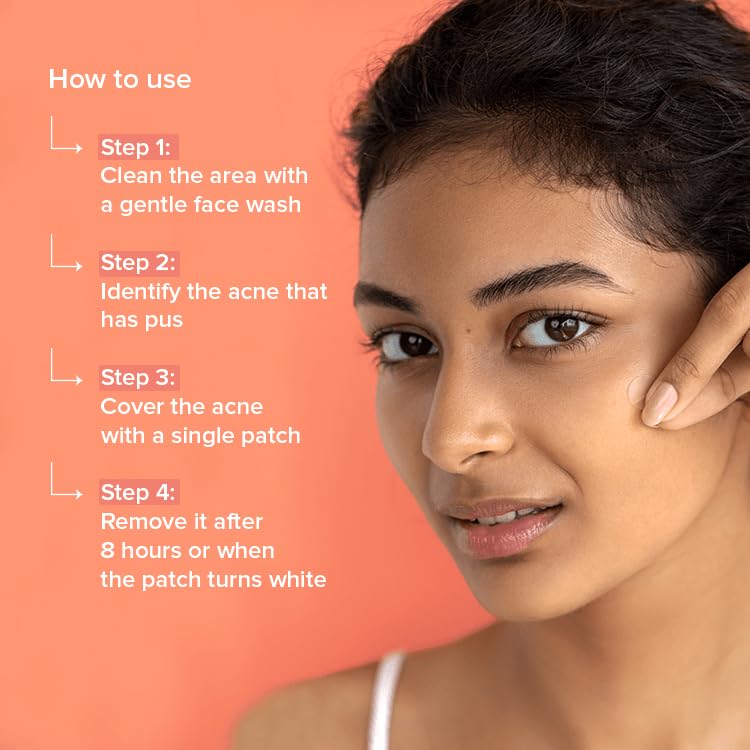 How to use

Step 1:
Clean the area with a gentle face wash

Step 2:
Identify the acne that has pus

Step 3:
Cover the acne with a single patch

Step 4:
Remove it after 8 hours or when the patch turns white