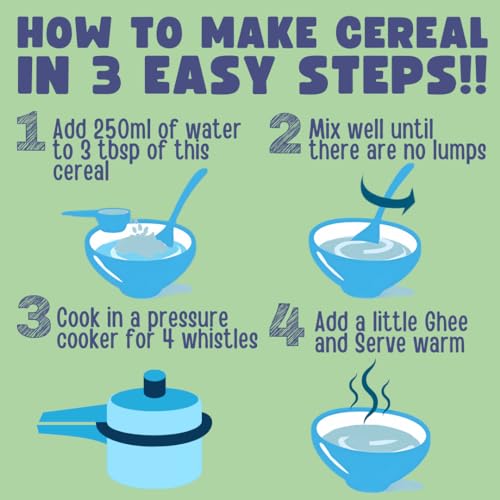 HOW TO MAKE CEREAL IN 3 EASY STEPS!!

1 Add 250ml of water to 3 tbsp of this cereal

2 Mix well until there are no lumps

3 Cook in a pressure cooker for 4 whistles

4 Add a little Ghee and Serve warm