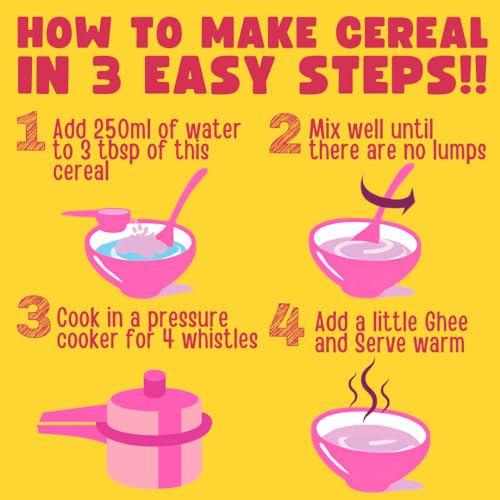 HOW TO MAKE CEREAL IN 3 EASY STEPS!!

1 Add 250ml of water to 3 tbsp of this cereal

2 Mix well until there are no lumps

3 Cook in a pressure cooker for 4 whistles

4 Add a little Ghee and Serve warm