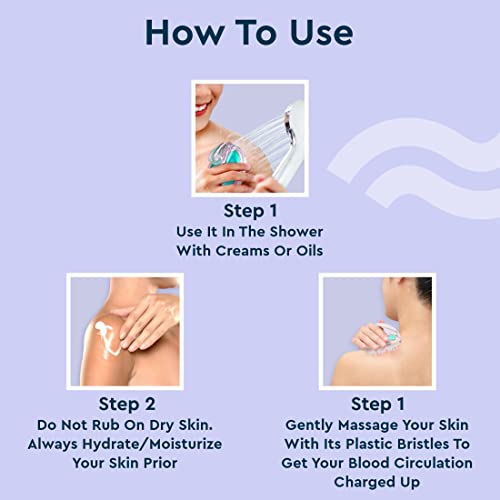 How To Use

Step 1
Use It In The Shower With Creams Or Oils

Step 2
Do Not Rub On Dry Skin. Always Hydrate/Moisturize Your Skin Prior

Step 1
Gently Massage Your Skin With Its Plastic Bristles To Get Your Blood Circulation Charged Up