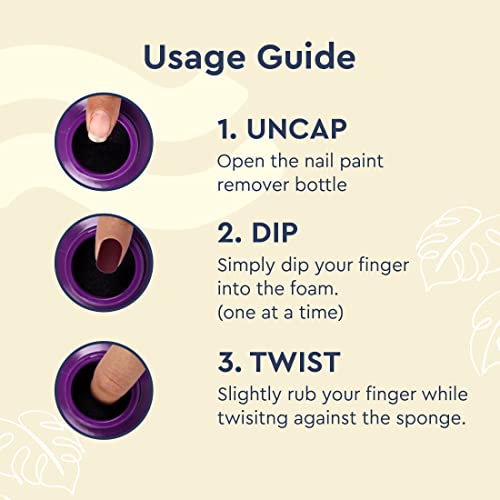 Usage Guide

1. UNCAP
Open the nail paint remover bottle

2. DIP
Simply dip your finger into the foam. (one at a time)

3. TWIST
Slightly rub your finger while twisitng against the sponge.