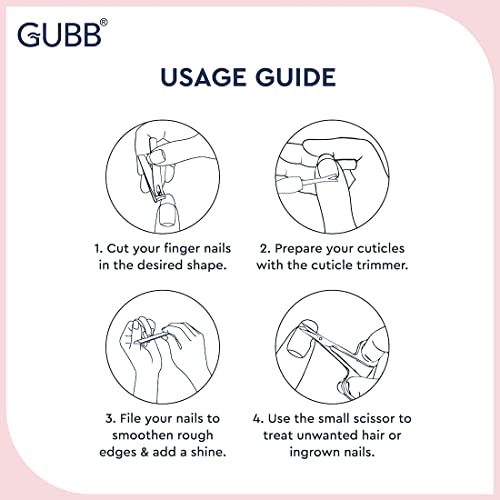 GUBB®

USAGE GUIDE

1. Cut your finger nails in the desired shape.

2. Prepare your cuticles with the cuticle trimmer.

3. File your nails to smoothen rough edges & add a shine.

4. Use the small scissor to treat unwanted hair or ingrown nails.