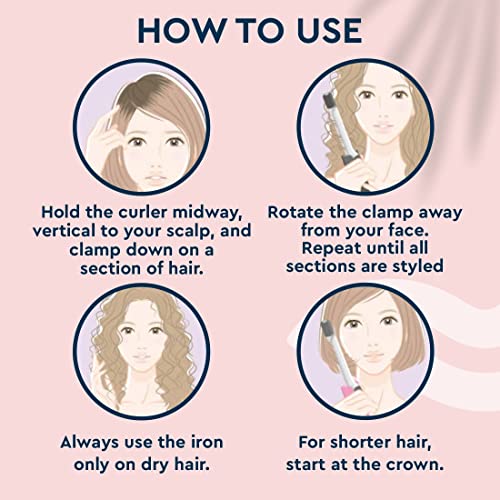 HOW TO USE

Hold the curler midway, vertical to your scalp, and clamp down on a section of hair.

Rotate the clamp away from your face. Repeat until all sections are styled

Always use the iron only on dry hair.

For shorter hair, start at the crown.