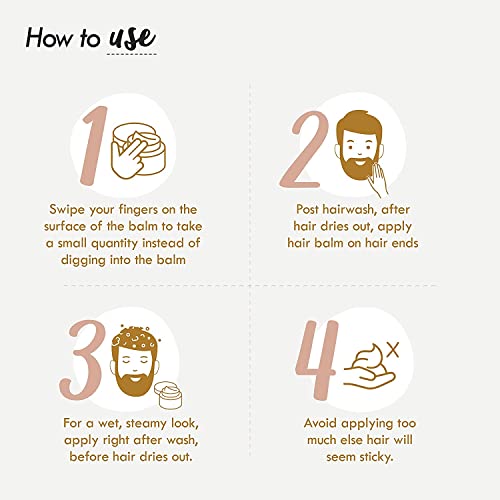 How to use

1

Swipe your fingers on the surface of the balm to take a small quantity instead of digging into the balm

2

Post hairwash, after hair dries out, apply hair balm on hair ends

3

For a wet, steamy look, apply right after wash, before hair dries out.

4

Avoid applying too much else hair will seem sticky.