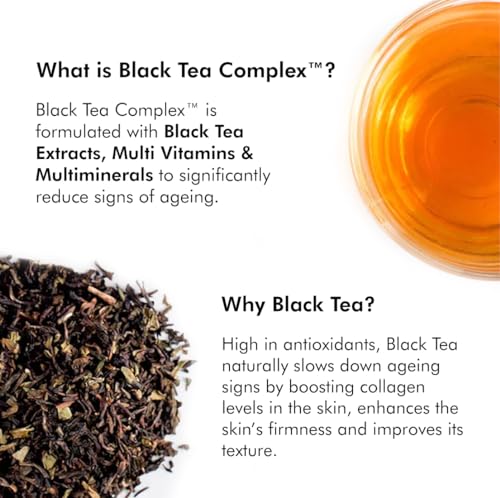 What is Black Tea Complex™?

Black Tea Complex™ is formulated with Black Tea Extracts, Multi Vitamins & Multiminerals to significantly reduce signs of ageing.

Why Black Tea?

High in antioxidants, Black Tea naturally slows down ageing signs by boosting collagen levels in the skin, enhances the skin's firmness and improves its texture.