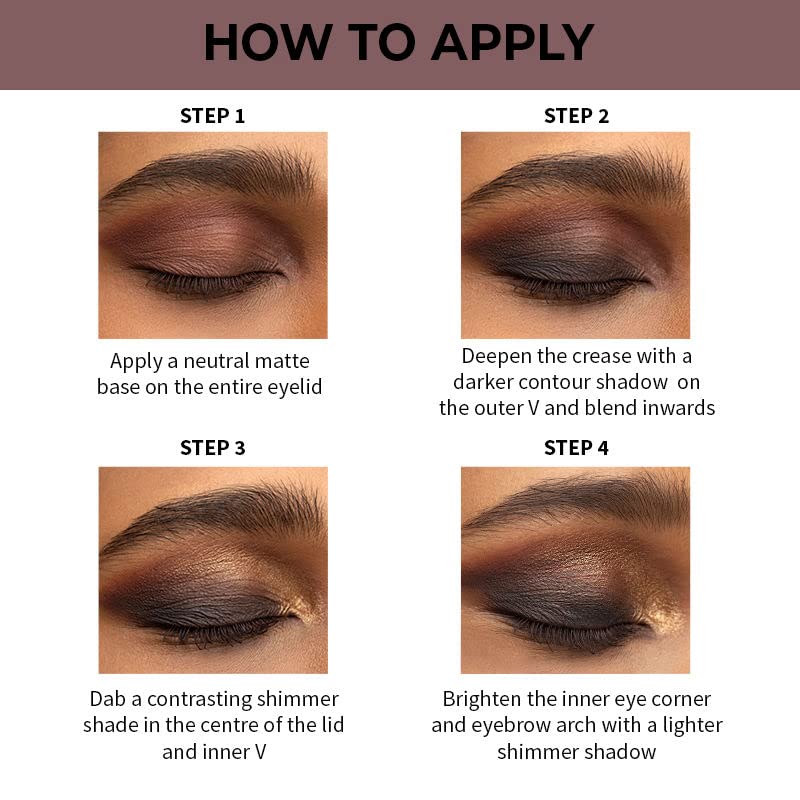 HOW TO APPLY

STEP 1

Apply a neutral matte base on the entire eyelid

STEP 2

Deepen the crease with a darker contour shadow on the outer V and blend inwards

STEP 3

Dab a contrasting shimmer shade in the centre of the lid and inner V

STEP 4

Brighten the inner eye corner and eyebrow arch with a lighter shimmer shadow