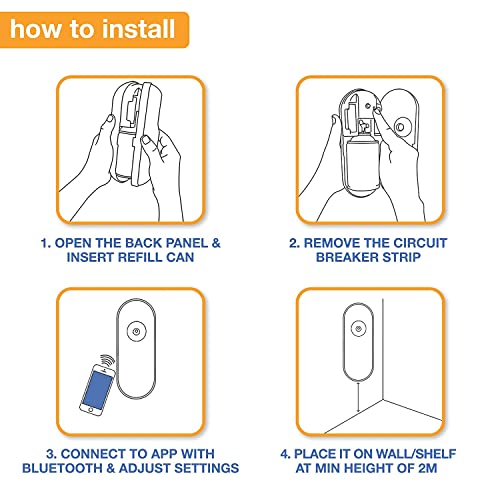 how to install

1. OPEN THE BACK PANEL & INSERT REFILL CAN

2. REMOVE THE CIRCUIT BREAKER STRIP

3. CONNECT TO APP WITH BLUETOOTH & ADJUST SETTINGS

4. PLACE IT ON WALL/SHELF AT MIN HEIGHT OF 2M