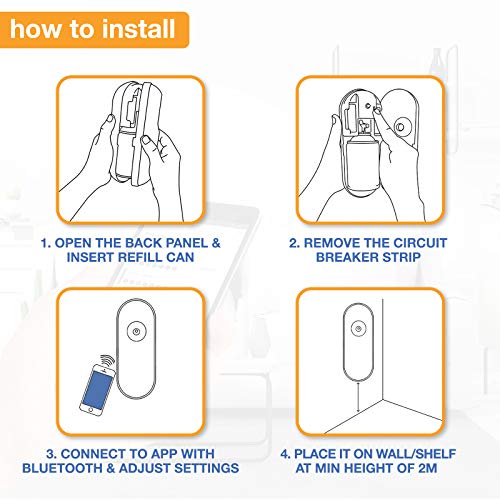 how to install

1. OPEN THE BACK PANEL & INSERT REFILL CAN

2. REMOVE THE CIRCUIT BREAKER STRIP

3. CONNECT TO APP WITH BLUETOOTH & ADJUST SETTINGS

4. PLACE IT ON WALL/SHELF AT MIN HEIGHT OF 2M