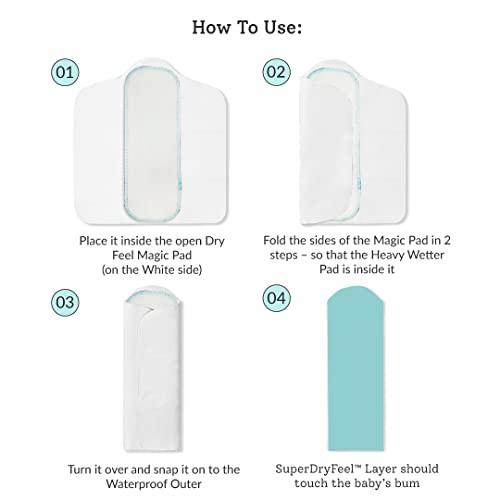 How To Use:

01

Place it inside the open Dry Feel Magic Pad (on the White side)

02

Fold the sides of the Magic Pad in 2 steps – so that the Heavy Wetter Pad is inside it

03

Turn it over and snap it on to the Waterproof Outer

04

SuperDryFeel™ Layer should touch the baby's bum