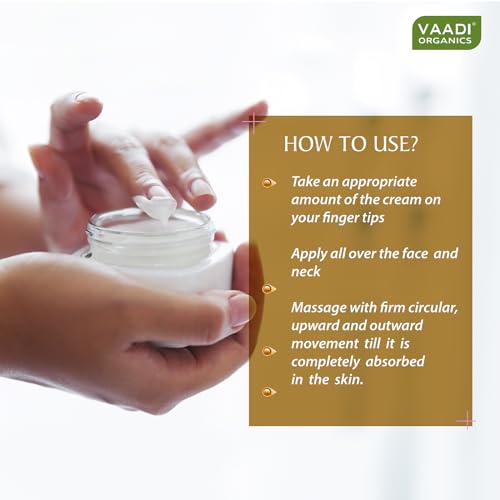 VAADI®
ORGANICS

HOW TO USE?

Take an appropriate amount of the cream on your finger tips

Apply all over the face and neck

Massage with firm circular, upward and outward movement till it is completely absorbed in the skin.