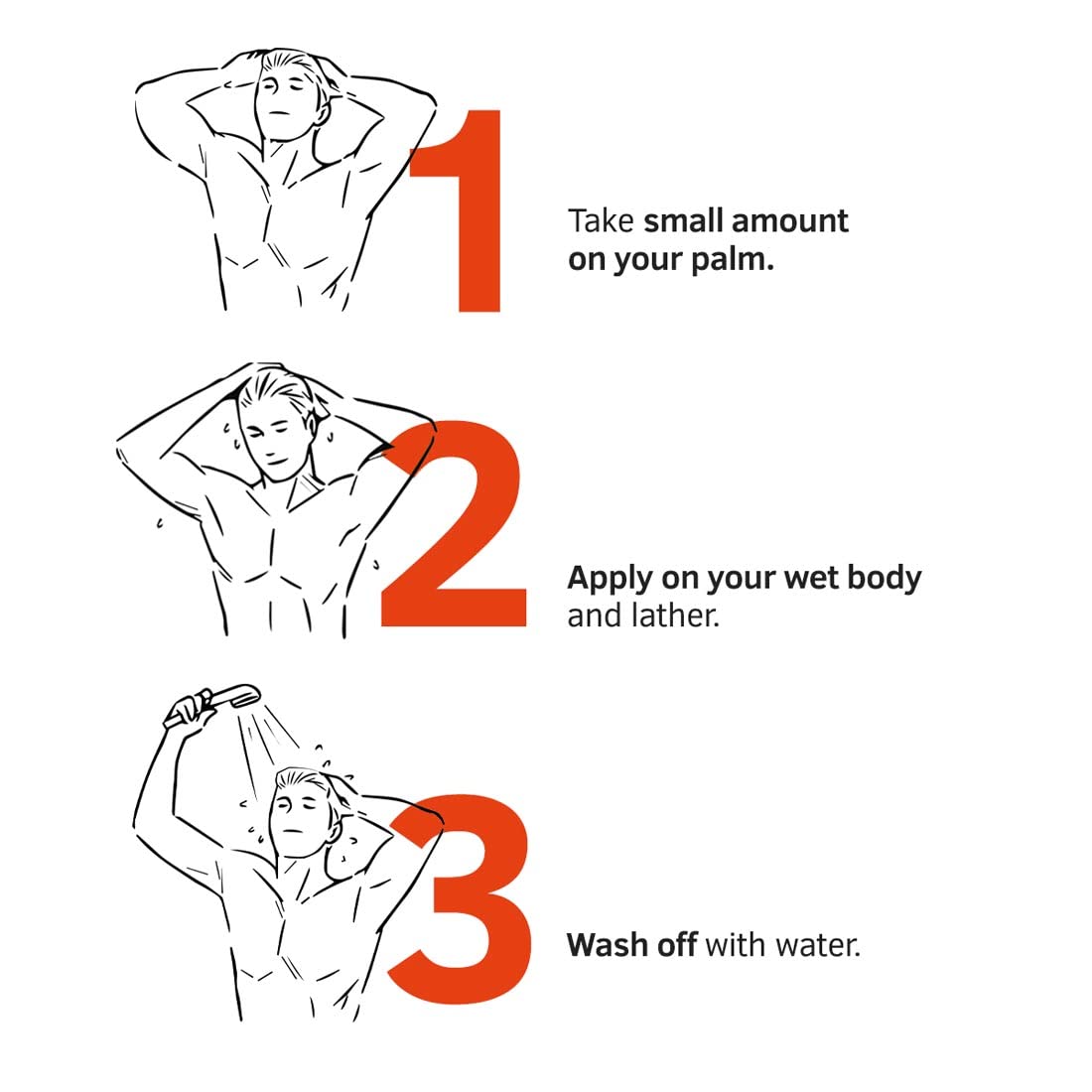 1

Take small amount on your palm.

2

Apply on your wet body and lather.

3

Wash off with water.