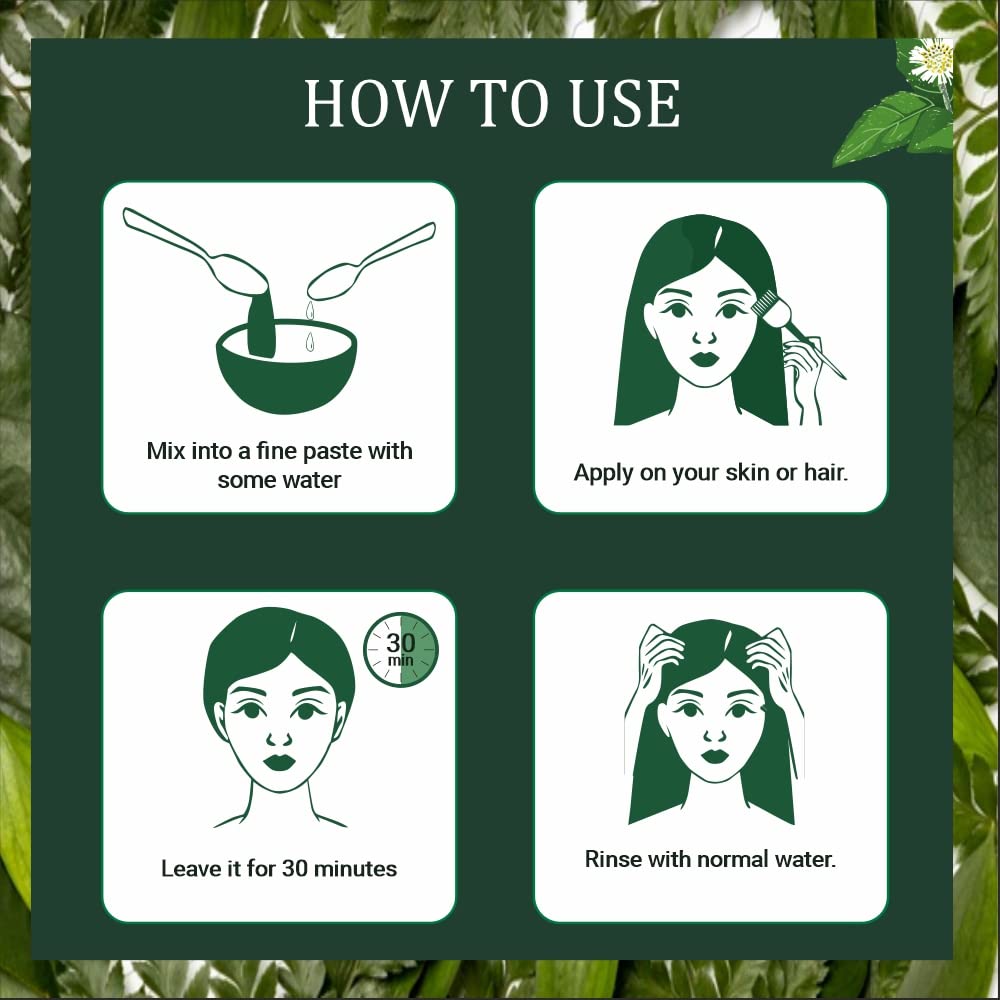 HOW TO USE

Mix into a fine paste with some water

Apply on your skin or hair.

30 min

Leave it for 30 minutes

Rinse with normal water.