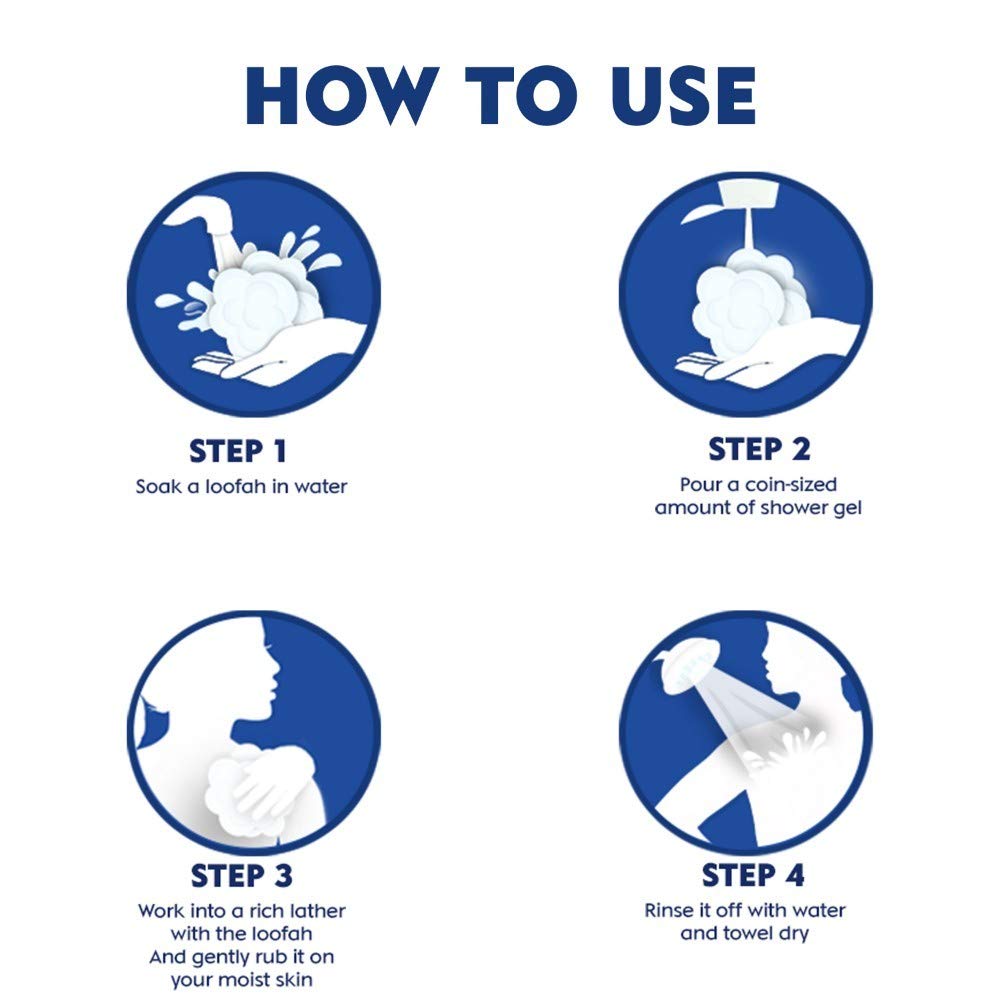 HOW TO USE

STEP 1
Soak a loofah in water

STEP 2
Pour a coin-sized amount of shower gel

STEP 3
Work into a rich lather with the loofah
And gently rub it on your moist skin

STEP 4
Rinse it off with water and towel dry