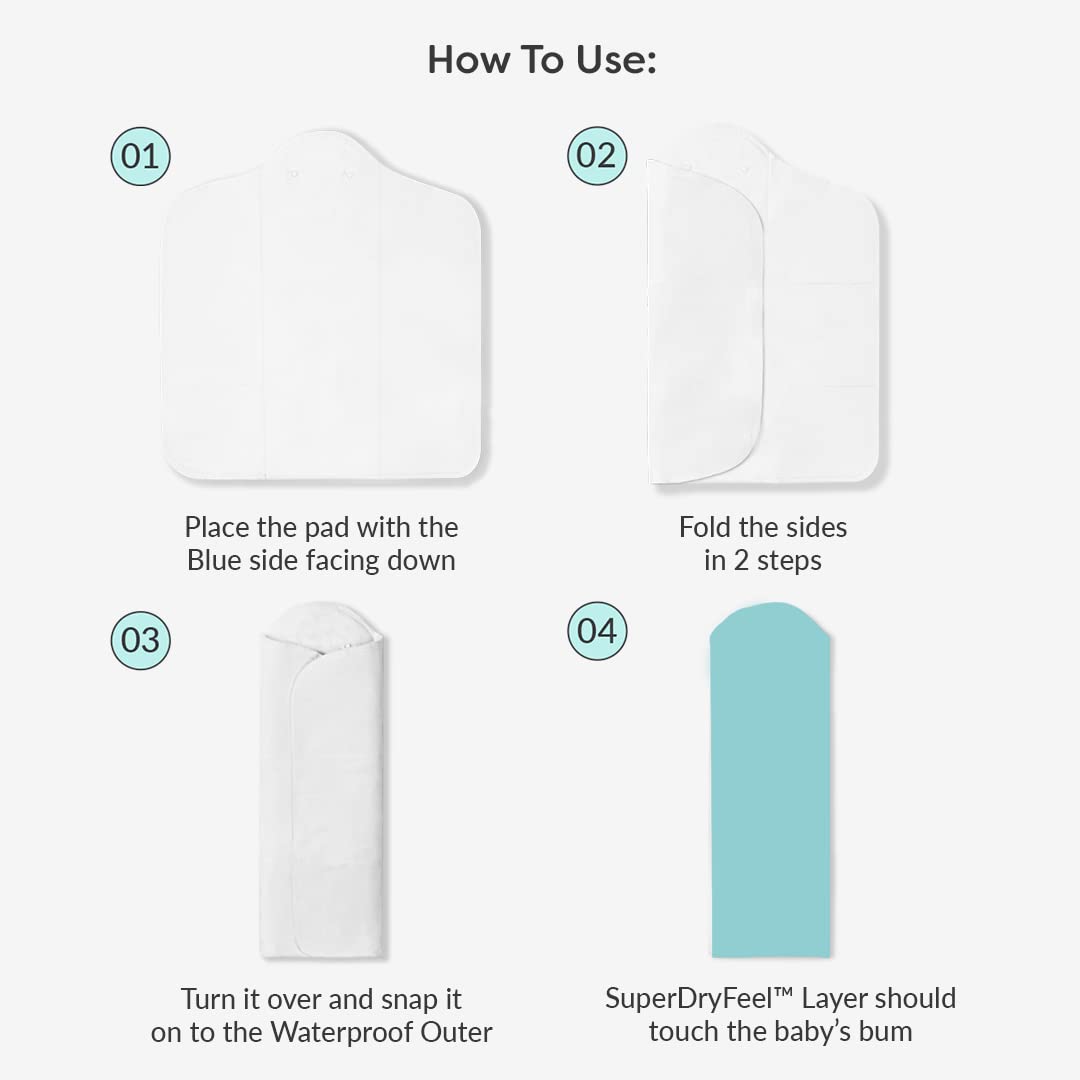 How To Use:

01

Place the pad with the Blue side facing down

02

Fold the sides in 2 steps

03

Turn it over and snap it on to the Waterproof Outer

04

SuperDryFeel™ Layer should touch the baby's bum