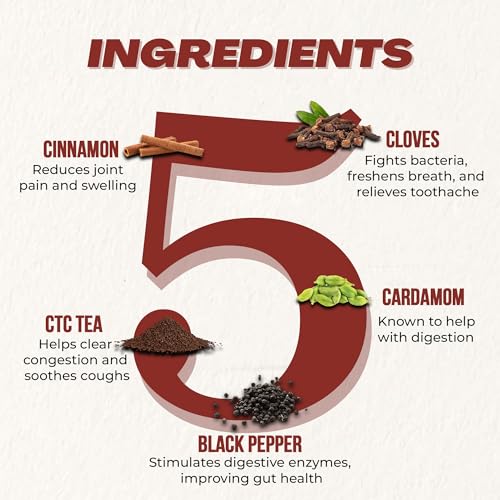 INGREDIENTS

5

CINNAMON
Reduces joint pain and swelling

CLOVES
Fights bacteria, freshens breath, and relieves toothache

CARDAMOM
Known to help with digestion

CTC TEA
Helps clear congestion and soothes coughs

BLACK PEPPER
Stimulates digestive enzymes, improving gut health