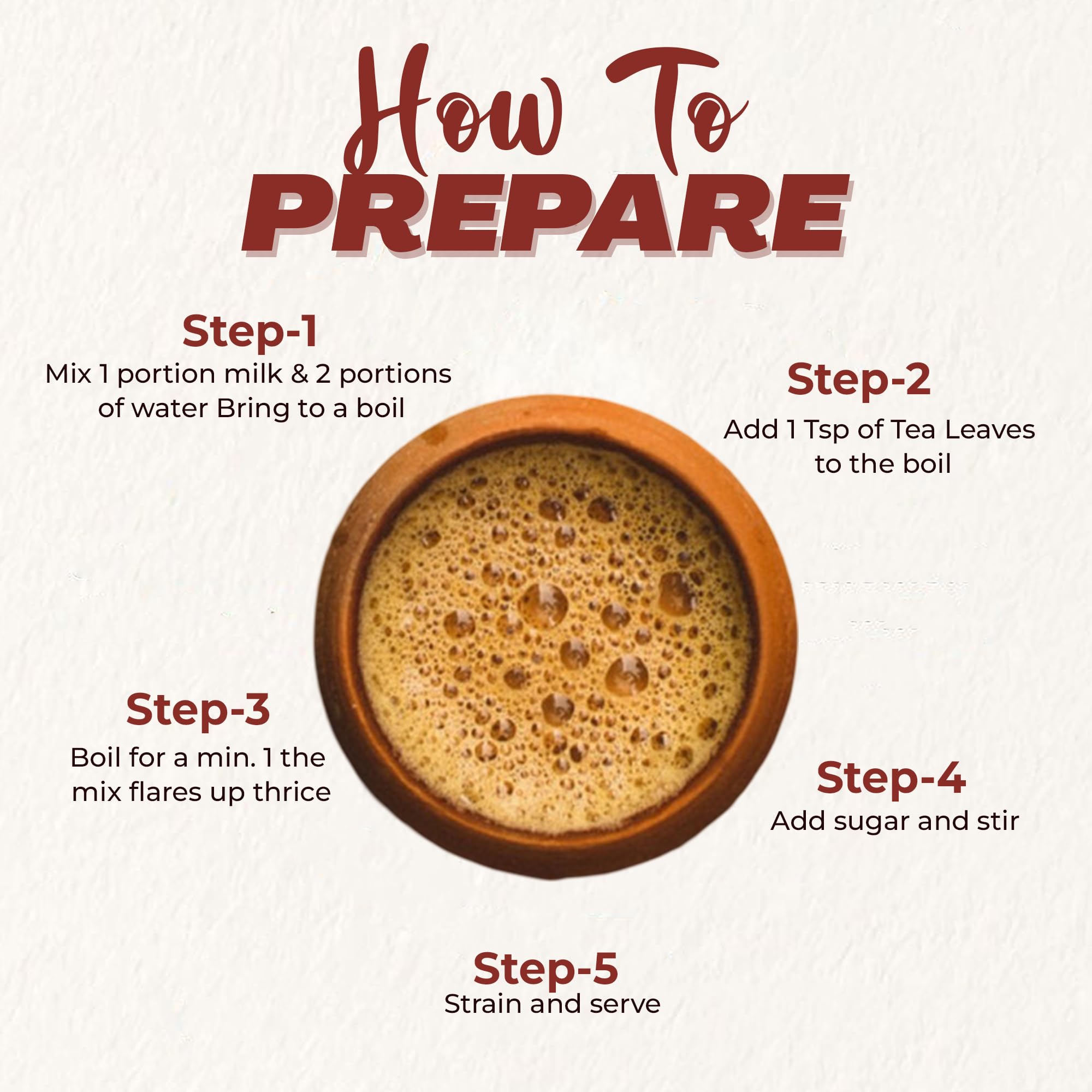 How To
PREPARE

Step-1
Mix 1 portion milk & 2 portions of water Bring to a boil

Step-2
Add 1 Tsp of Tea Leaves to the boil

Step-3
Boil for a min. 1 the mix flares up thrice

Step-4
Add sugar and stir

Step-5
Strain and serve