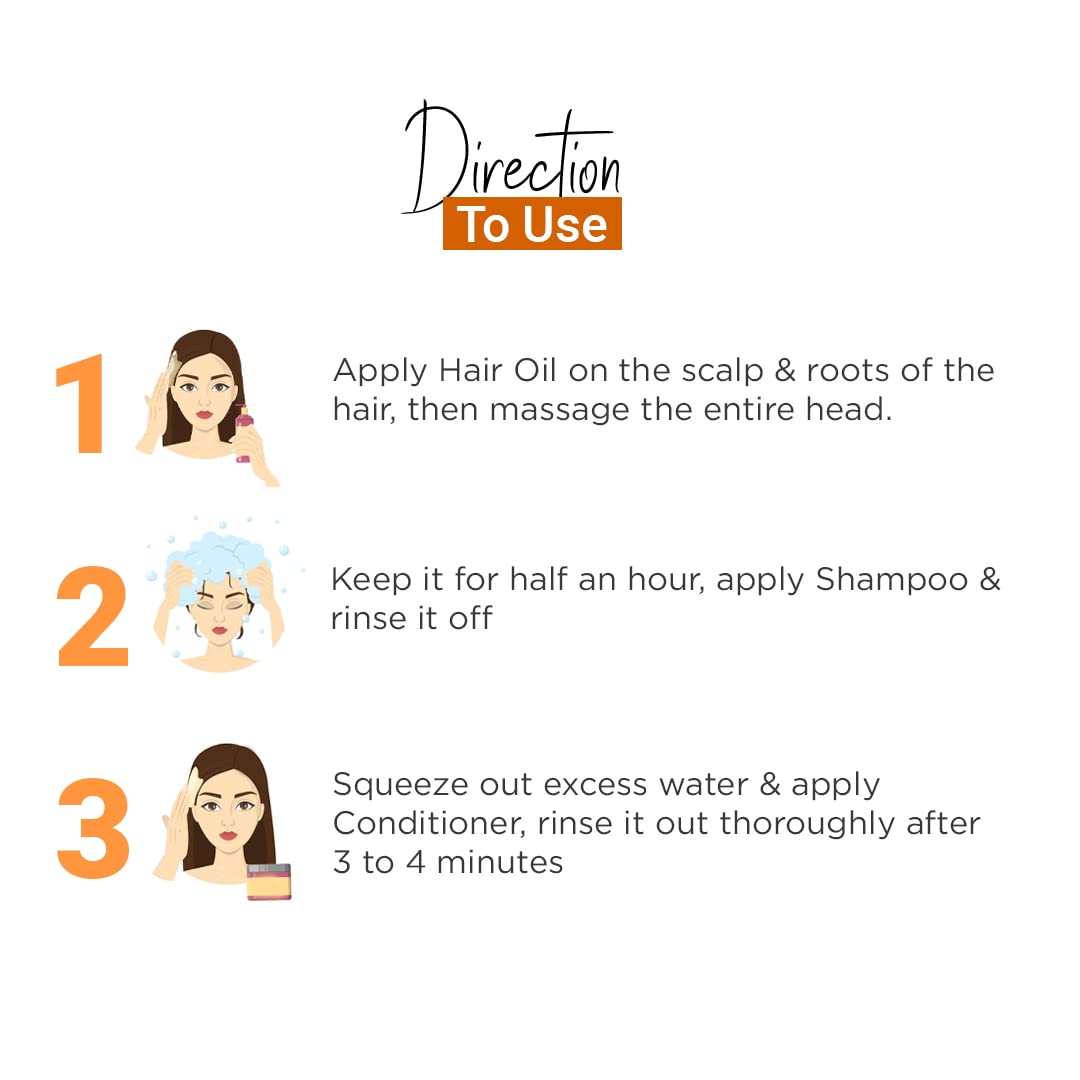 Direction
To Use

1 Apply Hair Oil on the scalp & roots of the hair, then massage the entire head.

2 Keep it for half an hour, apply Shampoo & rinse it off

3 Squeeze out excess water & apply Conditioner, rinse it out thoroughly after 3 to 4 minutes