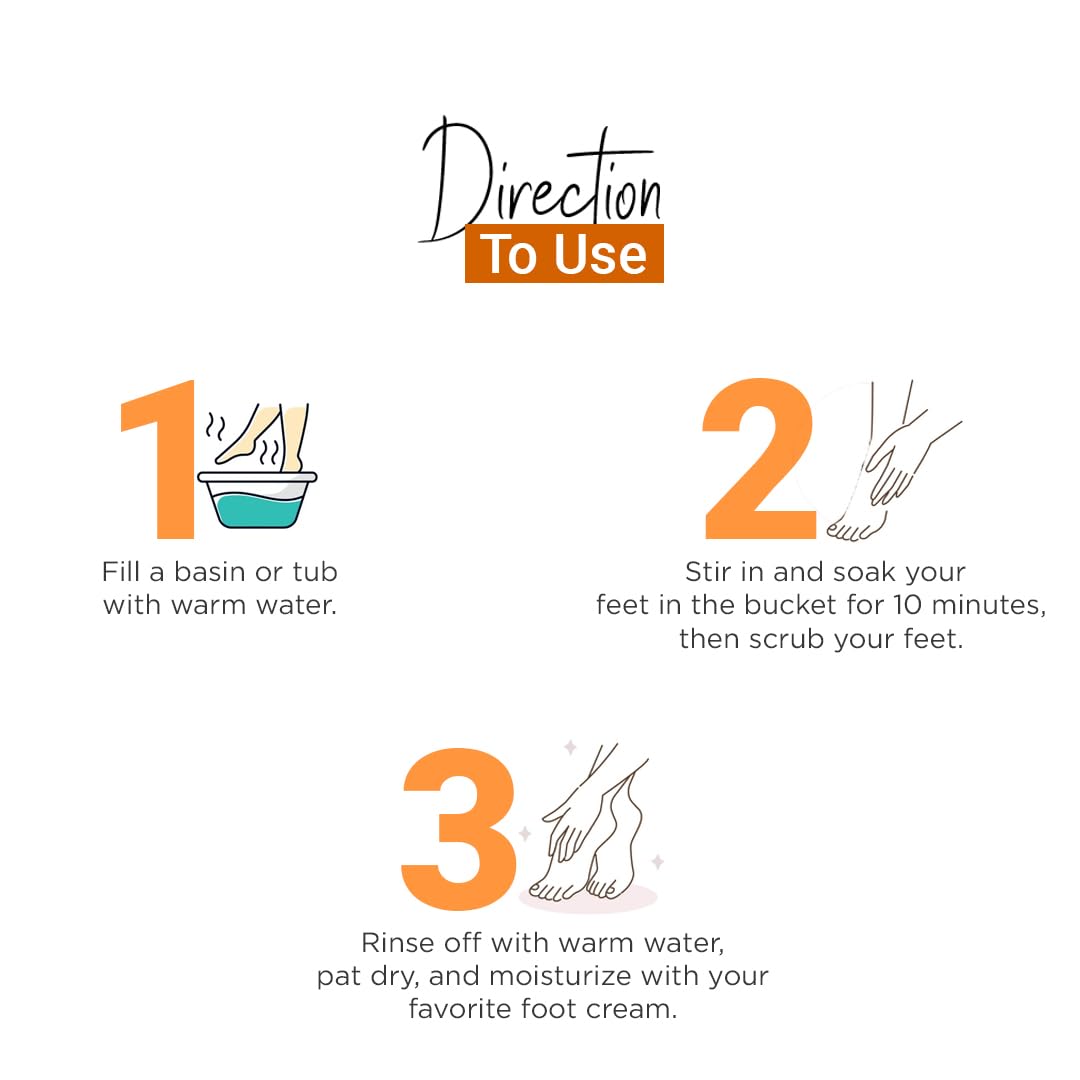 Direction
To Use

1
Fill a basin or tub with warm water.

2
Stir in and soak your feet in the bucket for 10 minutes, then scrub your feet.

3
Rinse off with warm water, pat dry, and moisturize with your favorite foot cream.