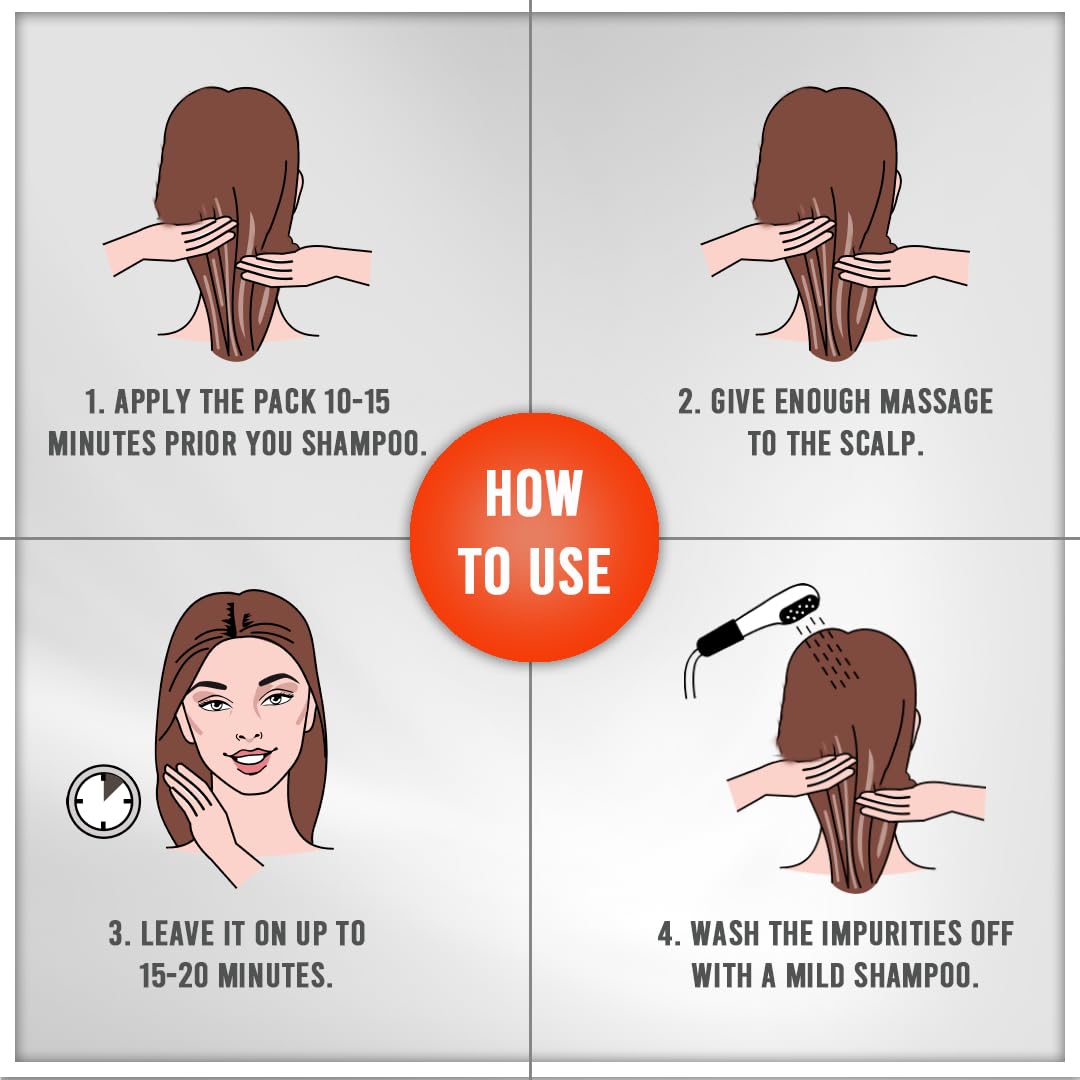 1. APPLY THE PACK 10-15 MINUTES PRIOR YOU SHAMPOO.

2. GIVE ENOUGH MASSAGE TO THE SCALP.

HOW TO USE

3. LEAVE IT ON UP TO 15-20 MINUTES.

4. WASH THE IMPURITIES OFF WITH A MILD SHAMPOO.