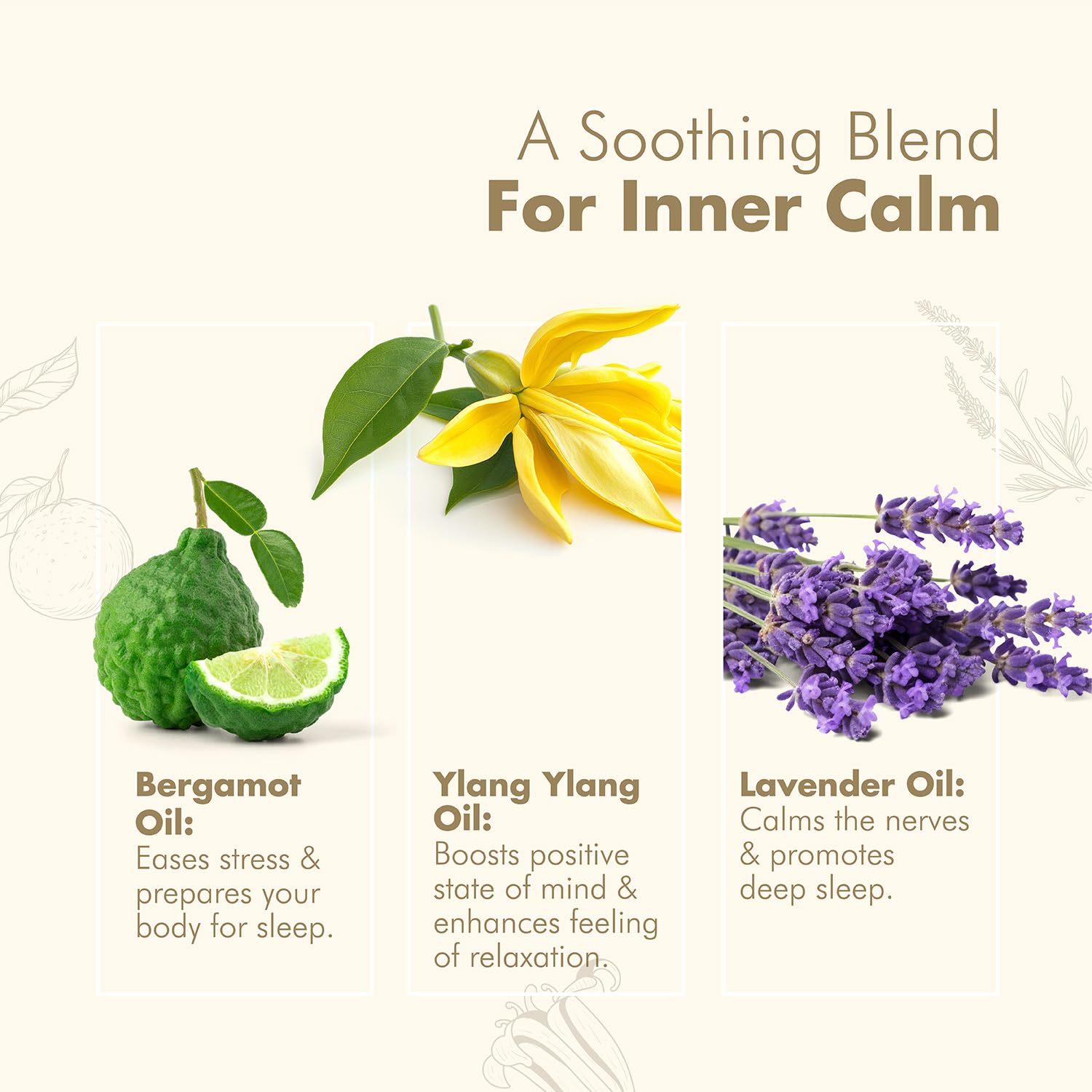 A Soothing Blend
For Inner Calm

Bergamot Oil:
Eases stress & prepares your body for sleep.

Ylang Ylang Oil:
Boosts positive state of mind & enhances feeling of relaxation.

Lavender Oil:
Calms the nerves & promotes deep sleep.