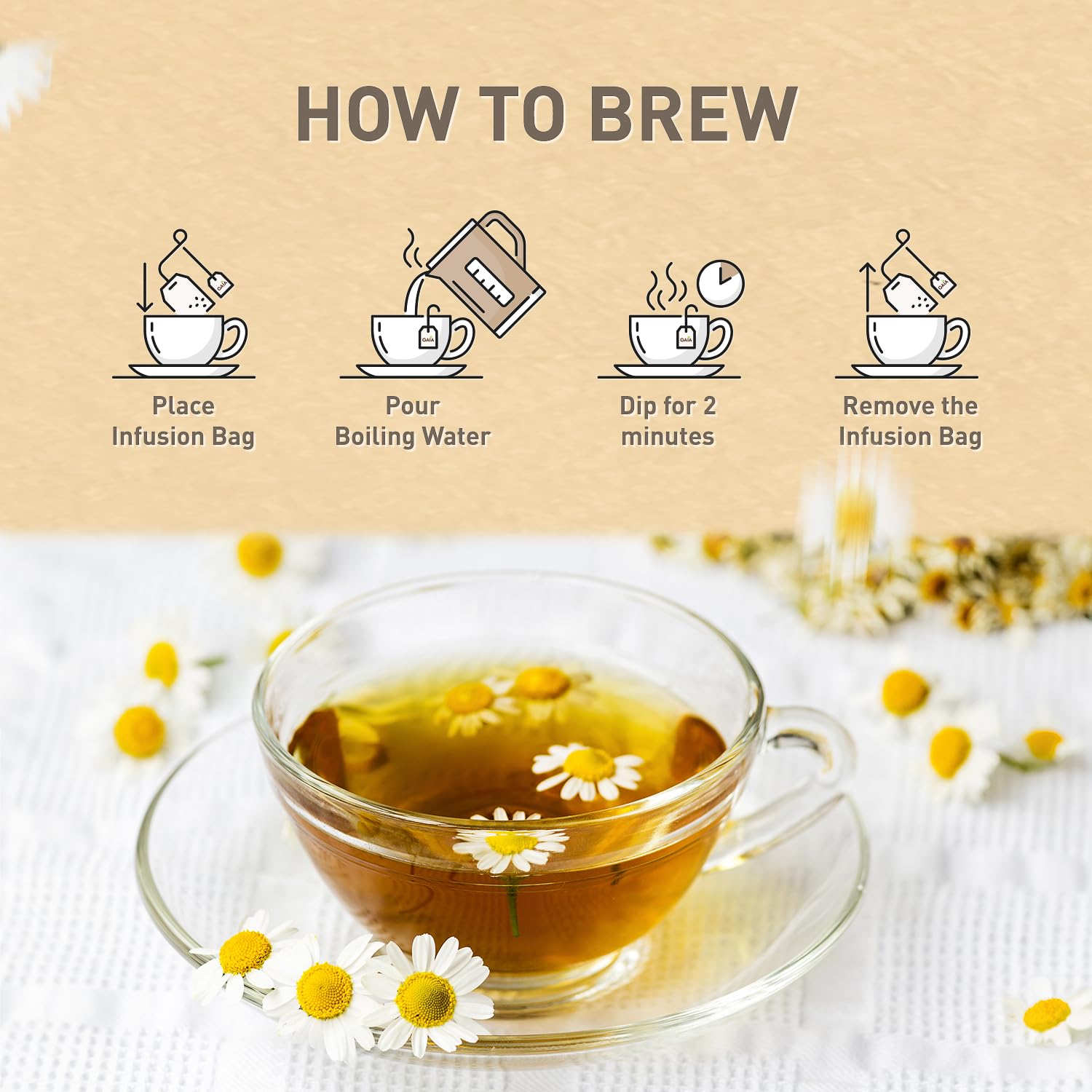 HOW TO BREW

GAIA

Place Infusion Bag

GAIA

Pour Boiling Water

GAIA

Dip for 2 minutes

GAIA

Remove the Infusion Bag