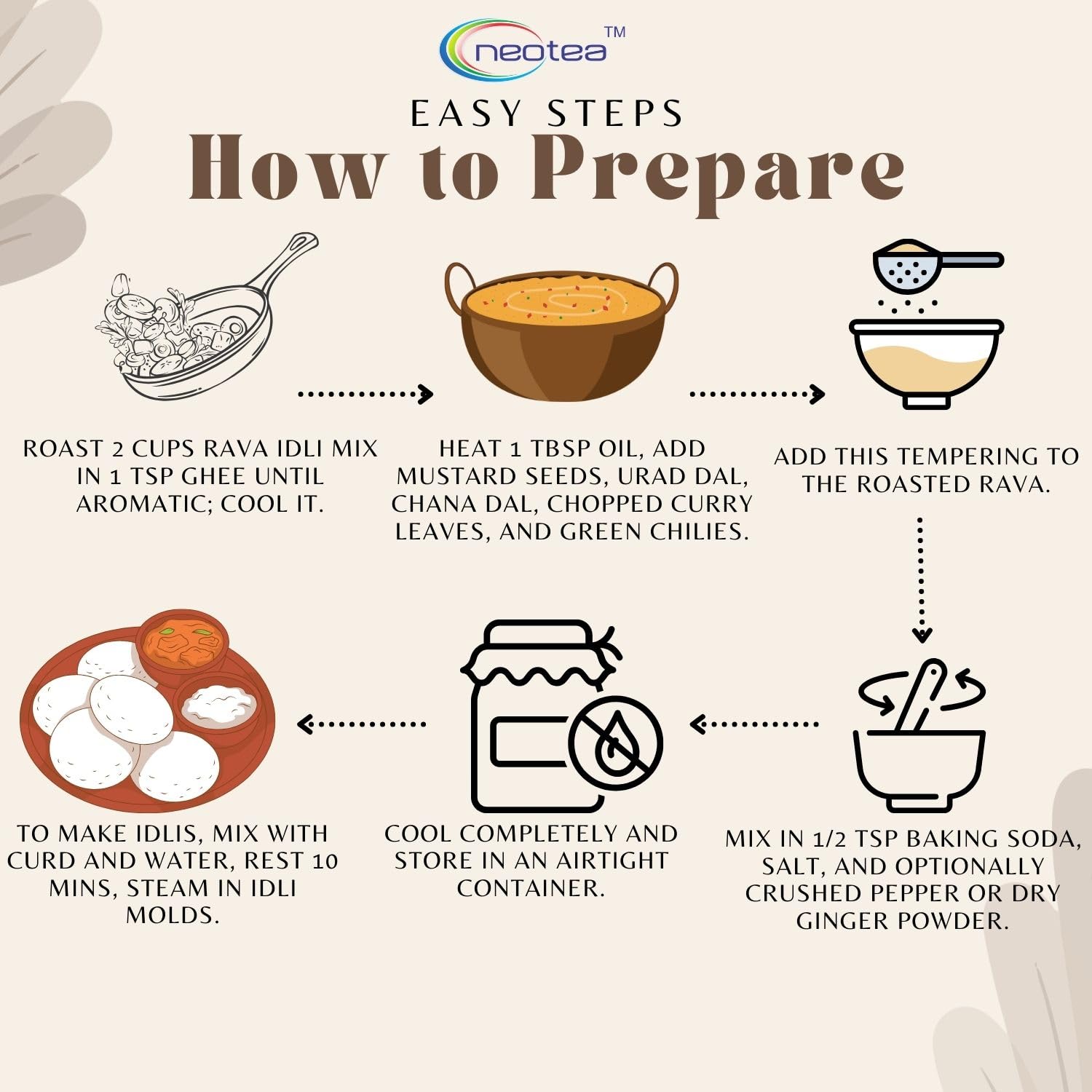 neotea™

EASY STEPS
How to Prepare

ROAST 2 CUPS RAVA IDLI MIX IN 1 TSP GHEE UNTIL AROMATIC; COOL IT.

HEAT 1 TBSP OIL, ADD MUSTARD SEEDS, URAD DAL, CHANA DAL, CHOPPED CURRY LEAVES, AND GREEN CHILIES.

ADD THIS TEMPERING TO THE ROASTED RAVA.

MIX IN 1/2 TSP BAKING SODA, SALT, AND OPTIONALLY CRUSHED PEPPER OR DRY GINGER POWDER.

COOL COMPLETELY AND STORE IN AN AIRTIGHT CONTAINER.

TO MAKE IDLIS, MIX WITH CURD AND WATER, REST 10 MINS, STEAM IN IDLI MOLDS.