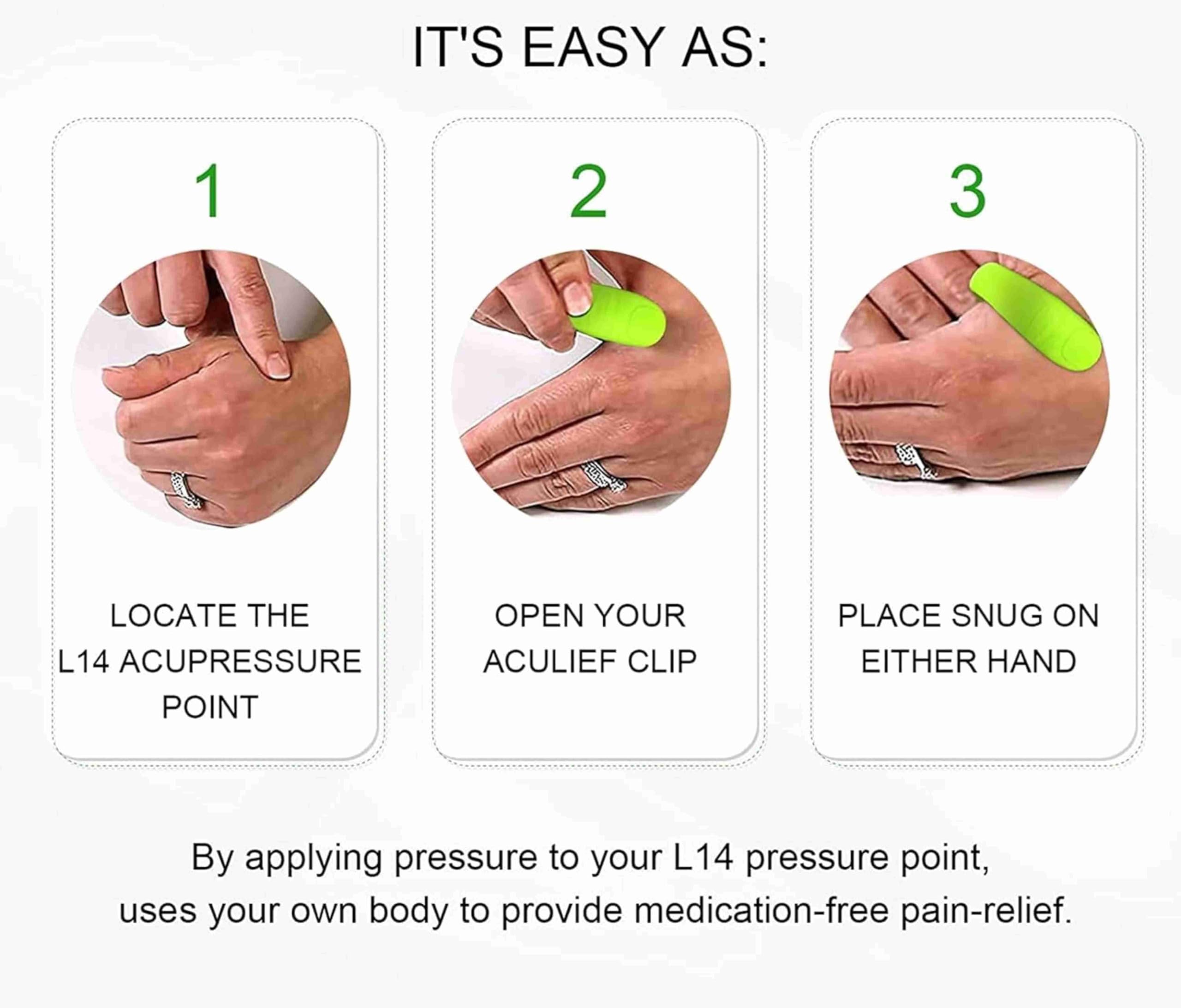 IT'S EASY AS:

1

LOCATE THE L14 ACUPRESSURE POINT

2

OPEN YOUR ACULIEF CLIP

3

PLACE SNUG ON EITHER HAND

By applying pressure to your L14 pressure point, uses your own body to provide medication-free pain-relief.