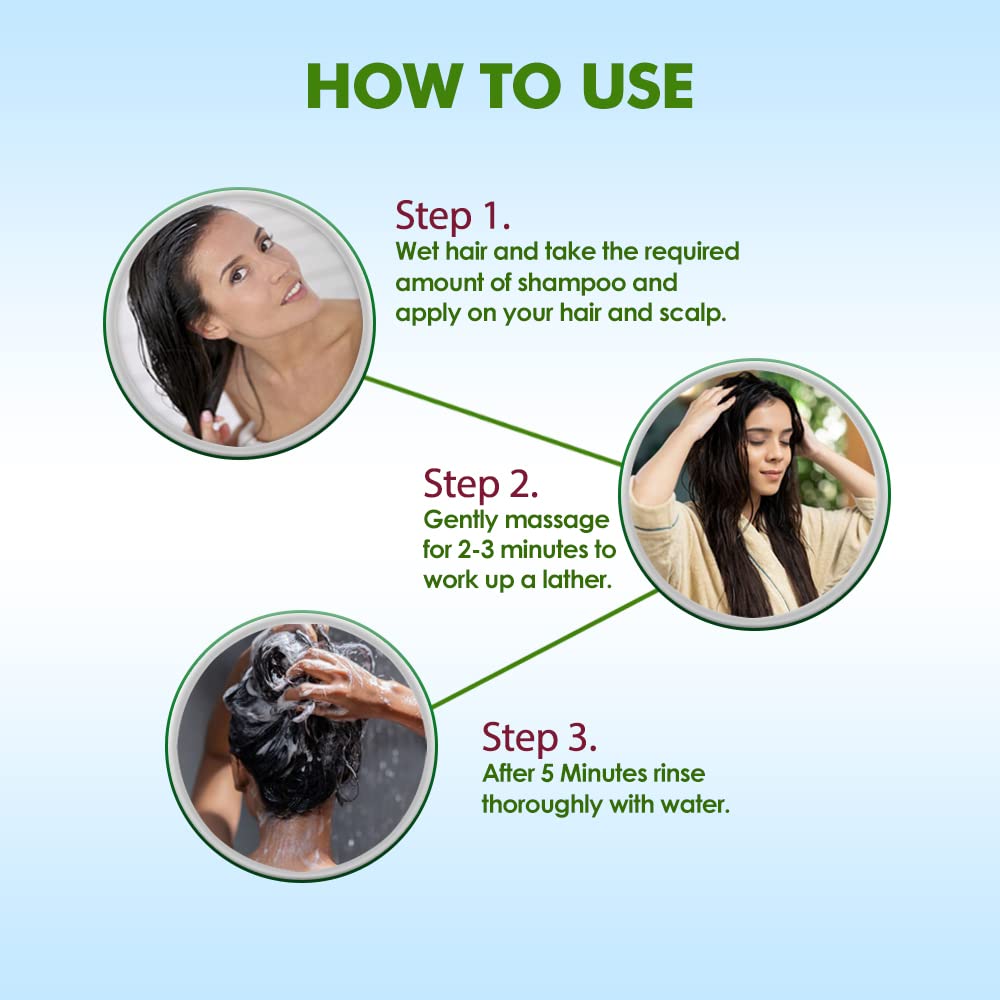 HOW TO USE

Step 1.
Wet hair and take the required amount of shampoo and apply on your hair and scalp.

Step 2.
Gently massage for 2-3 minutes to work up a lather.

Step 3.
After 5 Minutes rinse thoroughly with water.