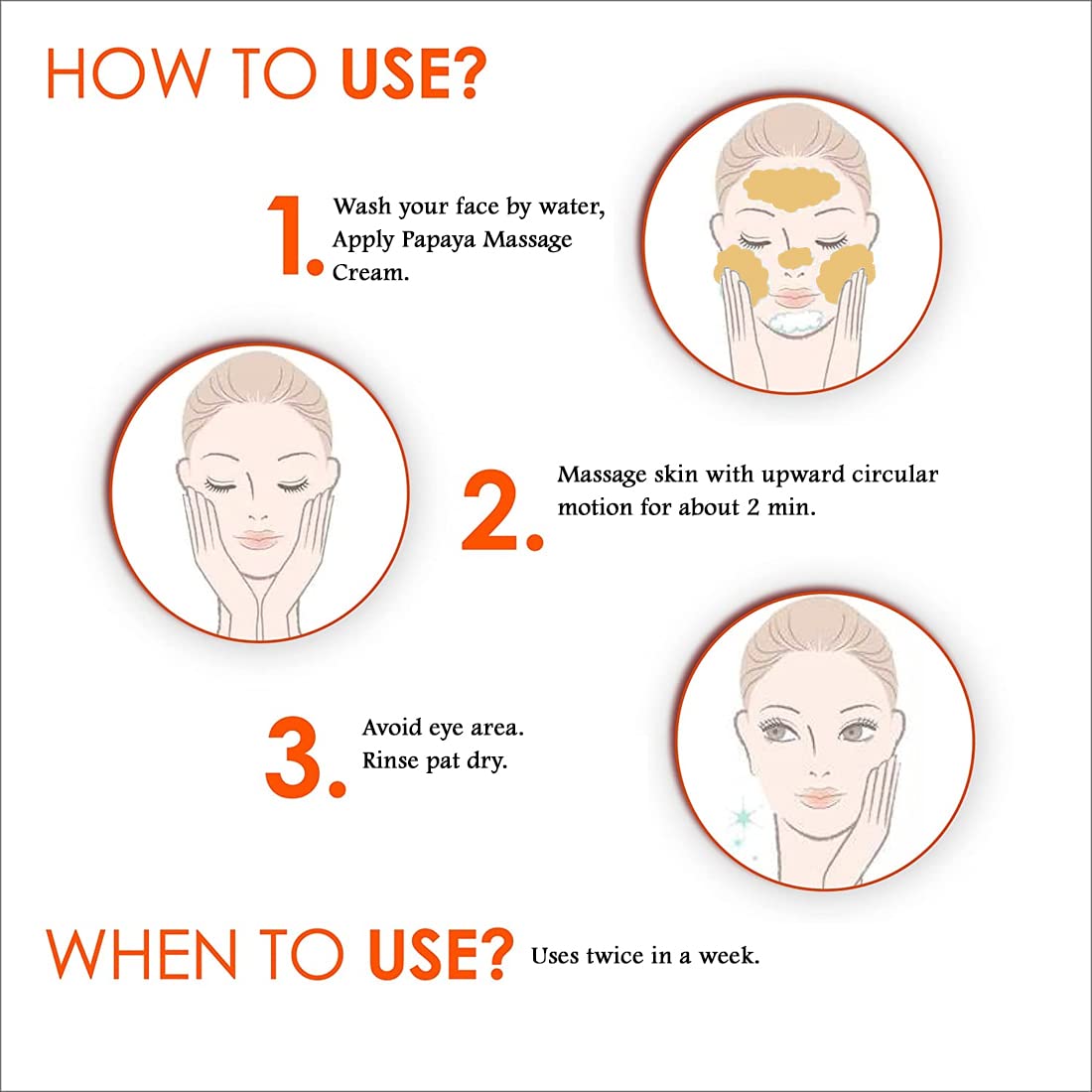 HOW TO USE?

1. Wash your face by water, Apply Papaya Massage Cream.

2. Massage skin with upward circular motion for about 2 min.

3. Avoid eye area. Rinse pat dry.

WHEN TO USE? Uses twice in a week.