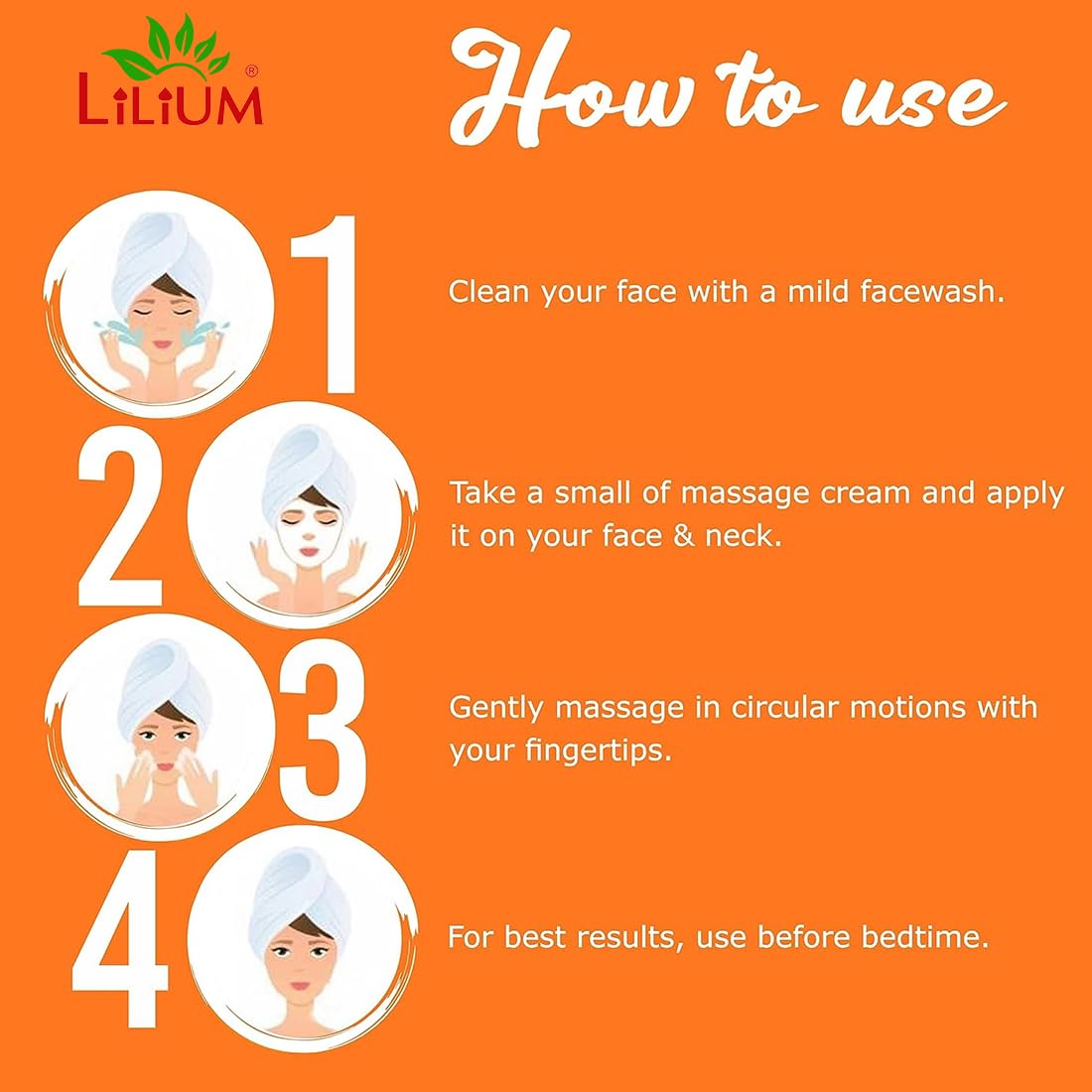 LiLiUM®

How to use

1

Clean your face with a mild facewash.

2

Take a small of massage cream and apply it on your face & neck.

3

Gently massage in circular motions with your fingertips.

4

For best results, use before bedtime.