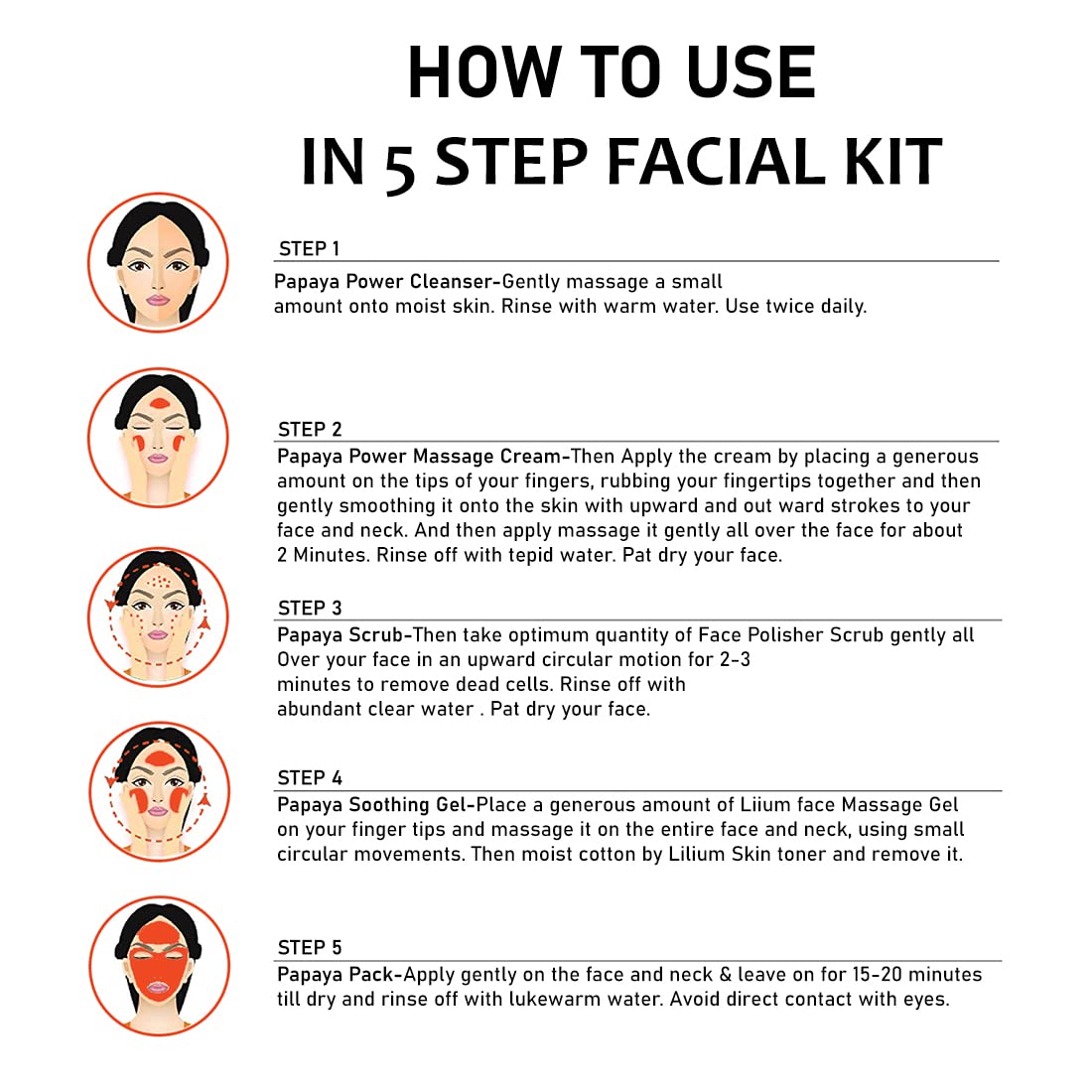 HOW TO USE
IN 5 STEP FACIAL KIT

STEP 1
Papaya Power Cleanser-Gently massage a small amount onto moist skin. Rinse with warm water. Use twice daily.

STEP 2
Papaya Power Massage Cream-Then Apply the cream by placing a generous amount on the tips of your fingers, rubbing your fingertips together and then gently smoothing it onto the skin with upward and out ward strokes to your face and neck. And then apply massage it gently all over the face for about 2 Minutes. Rinse off with tepid water. Pat dry your face.

STEP 3
Papaya Scrub-Then take optimum quantity of Face Polisher Scrub gently all Over your face in an upward circular motion for 2-3 minutes to remove dead cells. Rinse off with abundant clear water . Pat dry your face.

STEP 4
Papaya Soothing Gel-Place a generous amount of Liium face Massage Gel on your finger tips and massage it on the entire face and neck, using small circular movements. Then moist cotton by Lilium Skin toner and remove it.

STEP 5
Papaya Pack-Apply gently on the face and neck & leave on for 15-20 minutes till dry and rinse off with lukewarm water. Avoid direct contact with eyes.