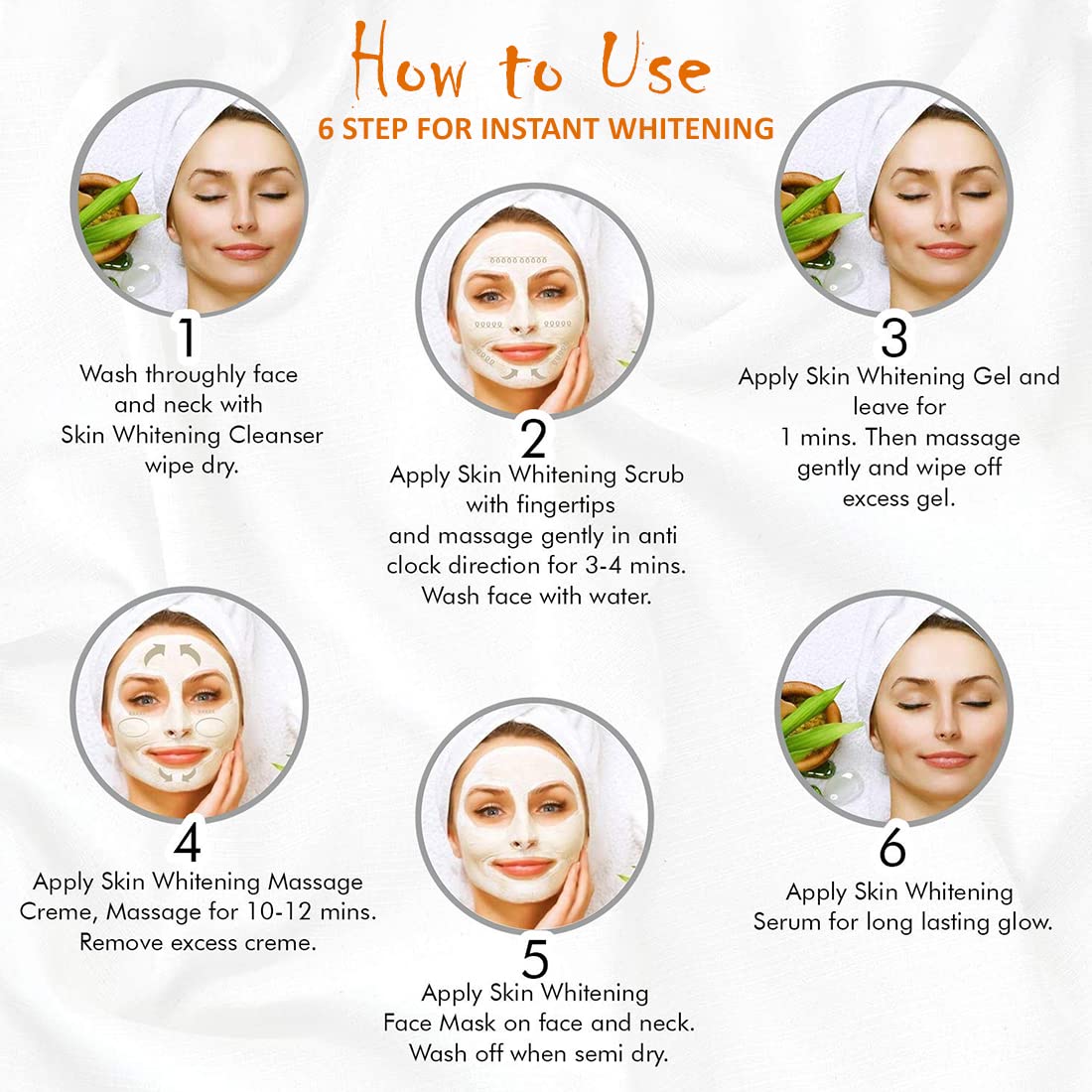 How to Use
6 STEP FOR INSTANT WHITENING

1
Wash throughly face and neck with Skin Whitening Cleanser wipe dry.

2
Apply Skin Whitening Scrub with fingertips and massage gently in anti clock direction for 3-4 mins. Wash face with water.

3
Apply Skin Whitening Gel and leave for 1 mins. Then massage gently and wipe off excess gel.

4
Apply Skin Whitening Massage Creme, Massage for 10-12 mins. Remove excess creme.

5
Apply Skin Whitening Face Mask on face and neck. Wash off when semi dry.

6
Apply Skin Whitening Serum for long lasting glow.