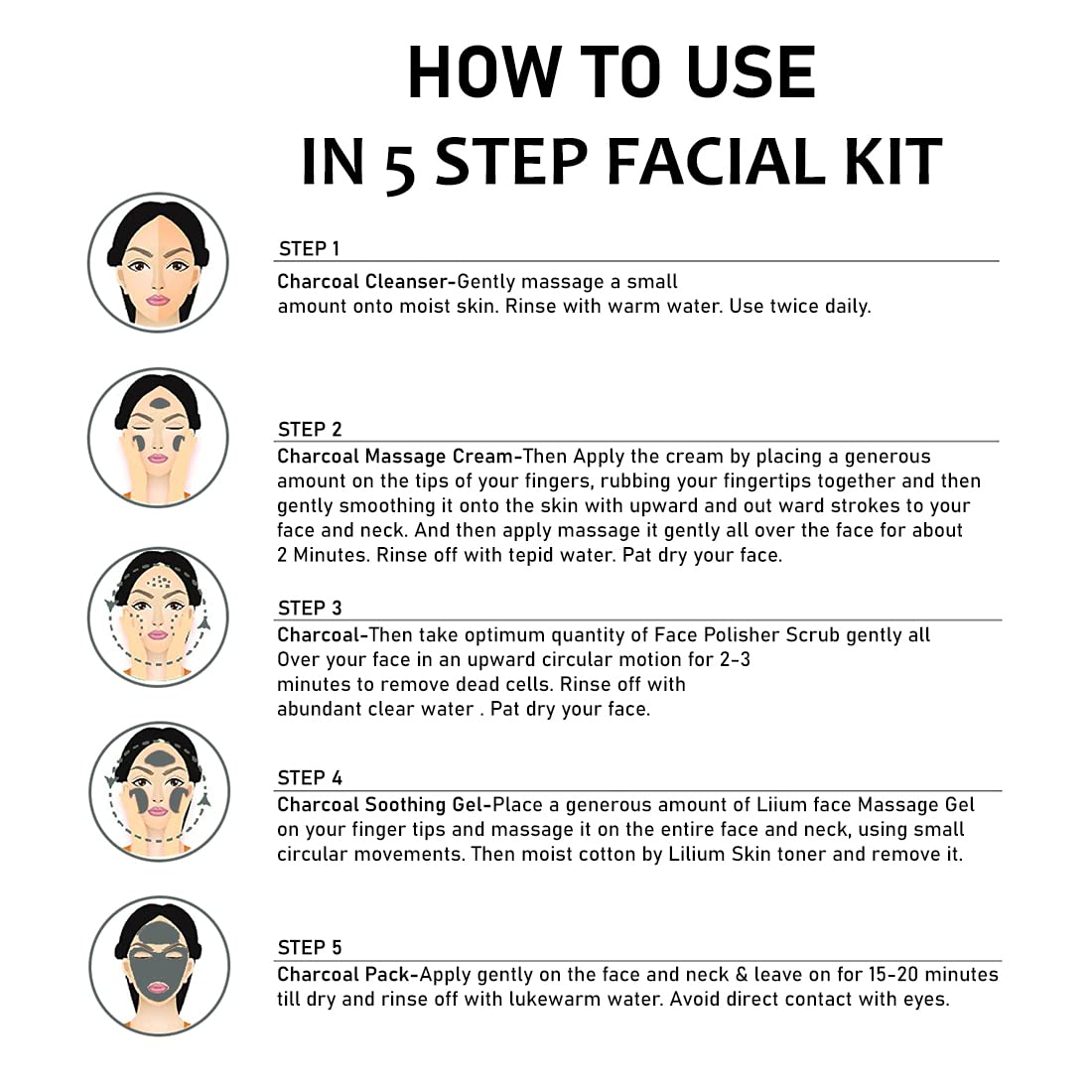 HOW TO USE
IN 5 STEP FACIAL KIT

STEP 1
Charcoal Cleanser-Gently massage a small amount onto moist skin. Rinse with warm water. Use twice daily.

STEP 2
Charcoal Massage Cream-Then Apply the cream by placing a generous amount on the tips of your fingers, rubbing your fingertips together and then gently smoothing it onto the skin with upward and out ward strokes to your face and neck. And then apply massage it gently all over the face for about 2 Minutes. Rinse off with tepid water. Pat dry your face.

STEP 3
Charcoal-Then take optimum quantity of Face Polisher Scrub gently all Over your face in an upward circular motion for 2-3 minutes to remove dead cells. Rinse off with abundant clear water . Pat dry your face.

STEP 4
Charcoal Soothing Gel-Place a generous amount of Liium face Massage Gel on your finger tips and massage it on the entire face and neck, using small circular movements. Then moist cotton by Lilium Skin toner and remove it.

STEP 5
Charcoal Pack-Apply gently on the face and neck & leave on for 15-20 minutes till dry and rinse off with lukewarm water. Avoid direct contact with eyes.