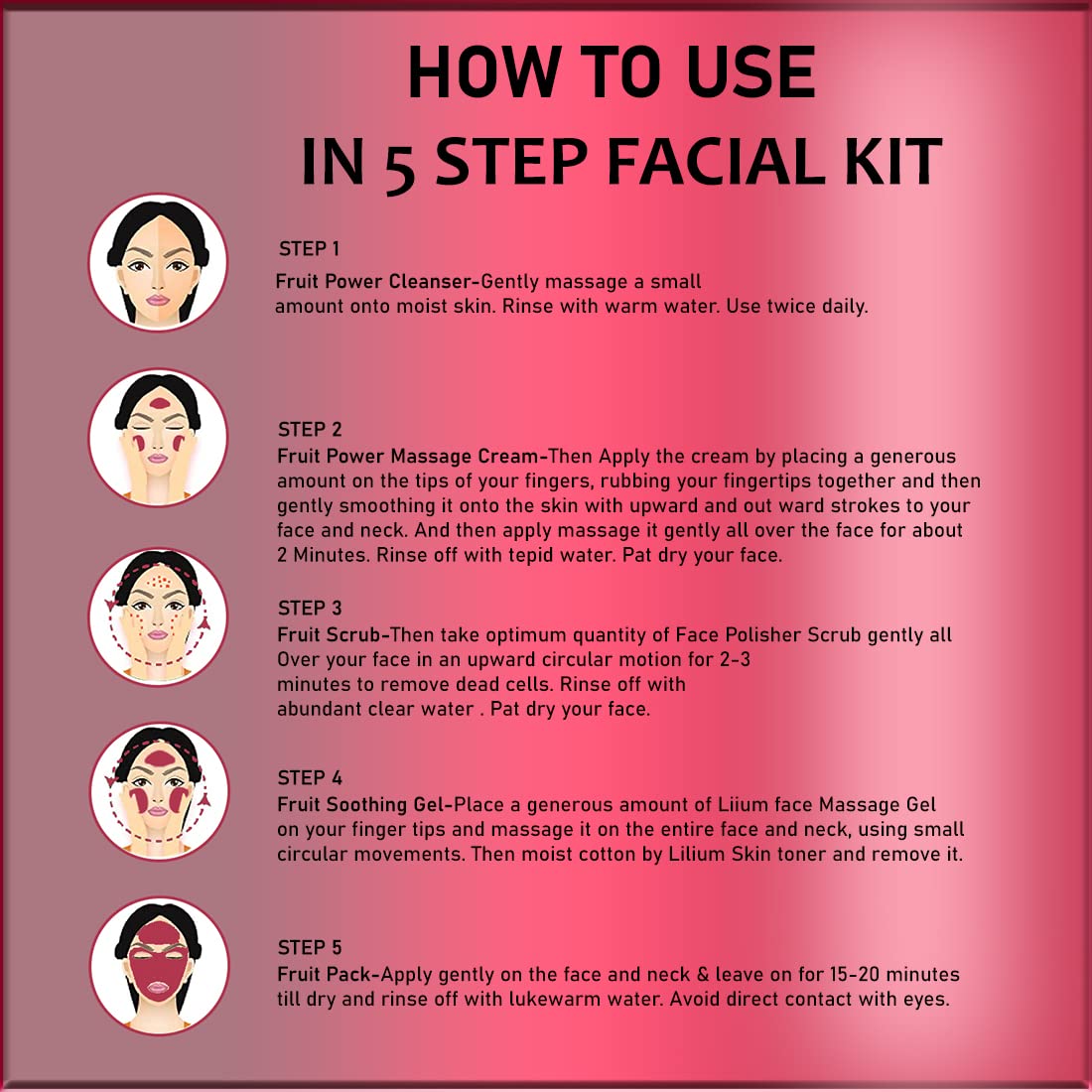 HOW TO USE
IN 5 STEP FACIAL KIT

STEP 1
Fruit Power Cleanser-Gently massage a small amount onto moist skin. Rinse with warm water. Use twice daily.

STEP 2
Fruit Power Massage Cream-Then Apply the cream by placing a generous amount on the tips of your fingers, rubbing your fingertips together and then gently smoothing it onto the skin with upward and out ward strokes to your face and neck. And then apply massage it gently all over the face for about 2 Minutes. Rinse off with tepid water. Pat dry your face.

STEP 3
Fruit Scrub-Then take optimum quantity of Face Polisher Scrub gently all Over your face in an upward circular motion for 2-3 minutes to remove dead cells. Rinse off with abundant clear water . Pat dry your face.

STEP 4
Fruit Soothing Gel-Place a generous amount of Liium face Massage Gel on your finger tips and massage it on the entire face and neck, using small circular movements. Then moist cotton by Lilium Skin toner and remove it.

STEP 5
Fruit Pack-Apply gently on the face and neck & leave on for 15-20 minutes till dry and rinse off with lukewarm water. Avoid direct contact with eyes.