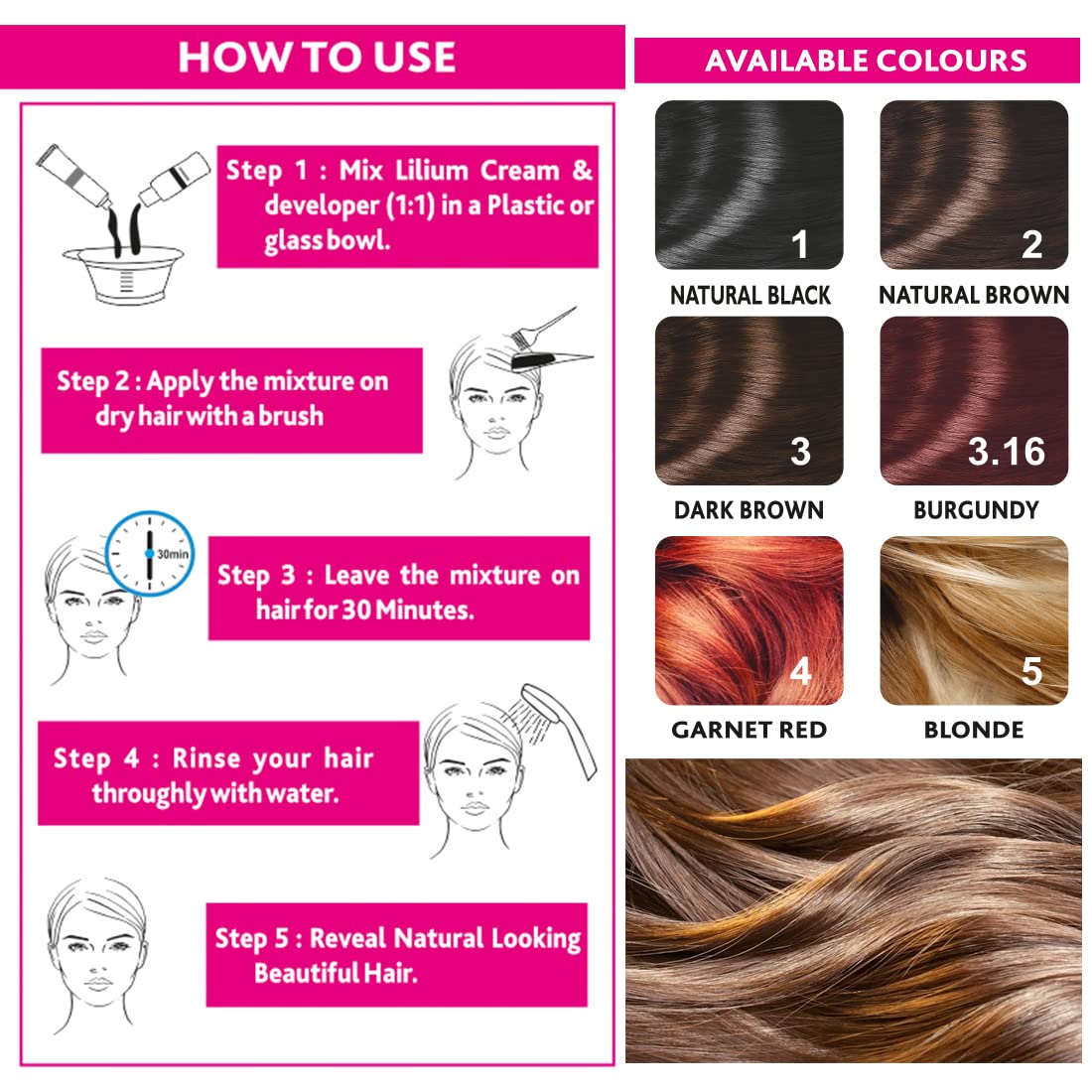 HOW TO USE

Step 1 : Mix Lilium Cream & developer (1:1) in a Plastic or glass bowl.

Step 2 : Apply the mixture on dry hair with a brush

30min

Step 3 : Leave the mixture on hair for 30 Minutes.

Step 4 : Rinse your hair throughly with water.

Step 5 : Reveal Natural Looking Beautiful Hair.

AVAILABLE COLOURS

1
NATURAL BLACK

2
NATURAL BROWN

3
DARK BROWN

3.16
BURGUNDY

4
GARNET RED

5
BLONDE