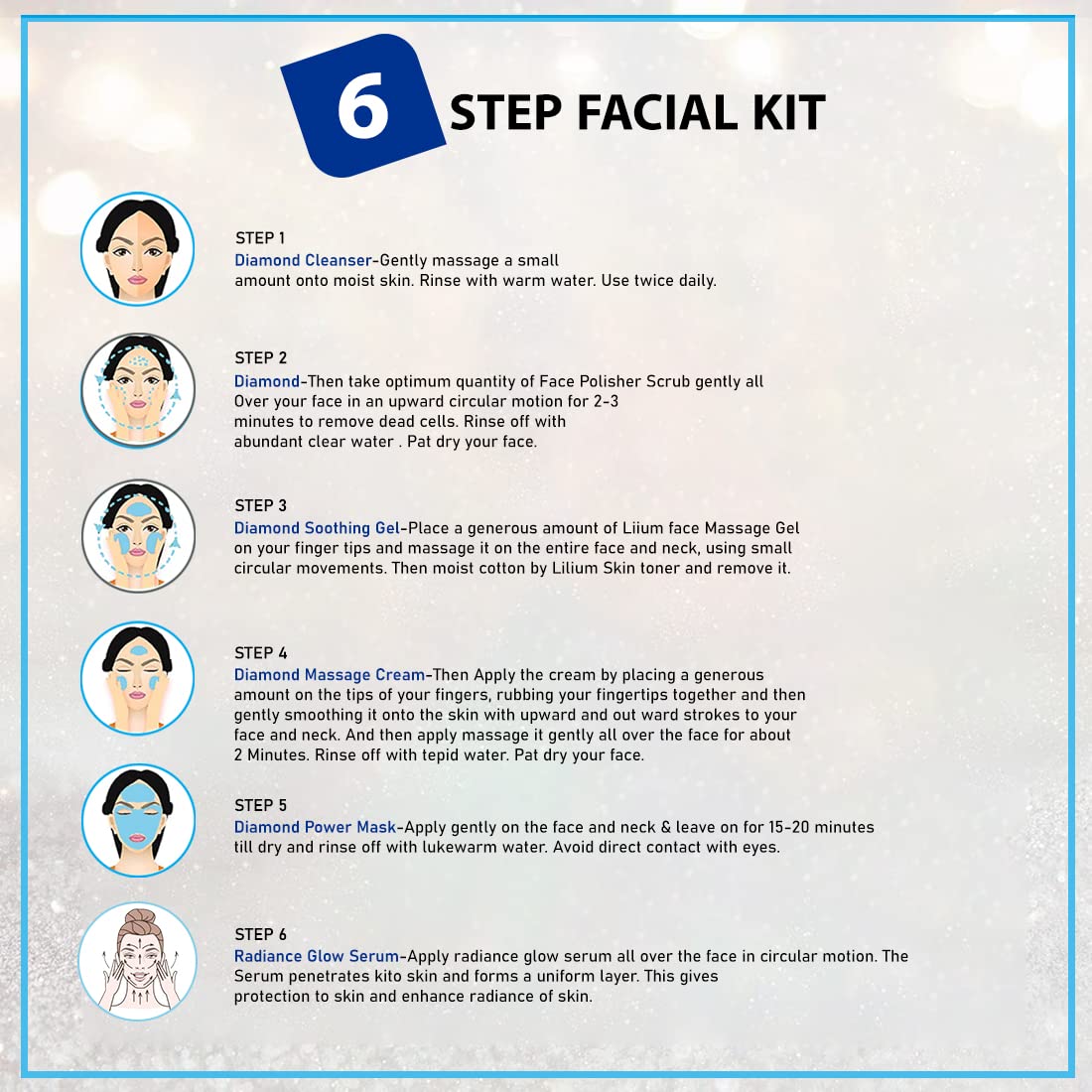 6 STEP FACIAL KIT

STEP 1
Diamond Cleanser-Gently massage a small amount onto moist skin. Rinse with warm water. Use twice daily.

STEP 2
Diamond-Then take optimum quantity of Face Polisher Scrub gently all Over your face in an upward circular motion for 2-3 minutes to remove dead cells. Rinse off with abundant clear water . Pat dry your face.

STEP 3
Diamond Soothing Gel-Place a generous amount of Liium face Massage Gel on your finger tips and massage it on the entire face and neck, using small circular movements. Then moist cotton by Lilium Skin toner and remove it.

STEP 4
Diamond Massage Cream-Then Apply the cream by placing a generous amount on the tips of your fingers, rubbing your fingertips together and then gently smoothing it onto the skin with upward and out ward strokes to your face and neck. And then apply massage it gently all over the face for about 2 Minutes. Rinse off with tepid water. Pat dry your face.

STEP 5
Diamond Power Mask-Apply gently on the face and neck & leave on for 15-20 minutes till dry and rinse off with lukewarm water. Avoid direct contact with eyes.

STEP 6
Radiance Glow Serum-Apply radiance glow serum all over the face in circular motion. The Serum penetrates kito skin and forms a uniform layer. This gives protection to skin and enhance radiance of skin.