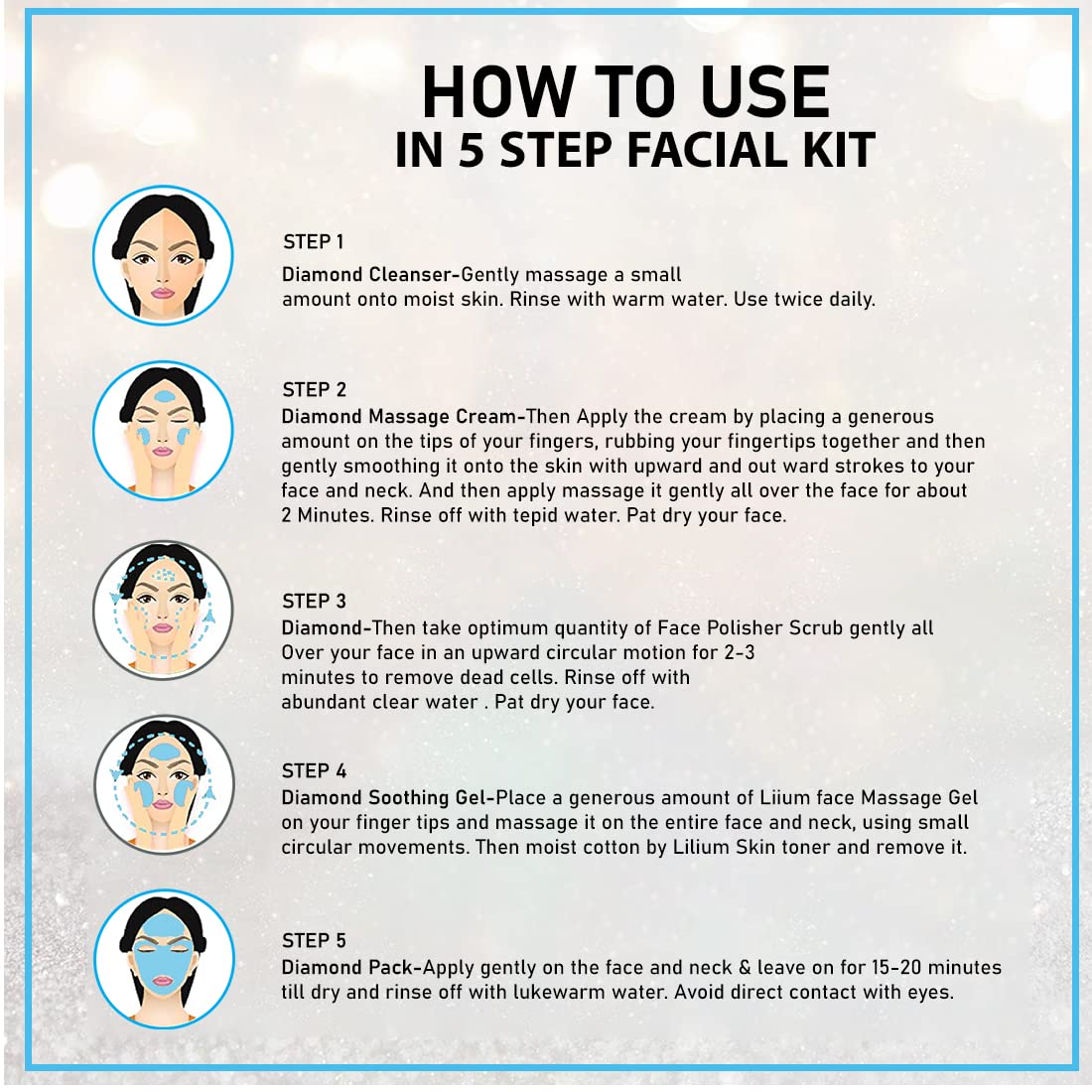 HOW TO USE
IN 5 STEP FACIAL KIT

STEP 1
Diamond Cleanser-Gently massage a small amount onto moist skin. Rinse with warm water. Use twice daily.

STEP 2
Diamond Massage Cream-Then Apply the cream by placing a generous amount on the tips of your fingers, rubbing your fingertips together and then gently smoothing it onto the skin with upward and out ward strokes to your face and neck. And then apply massage it gently all over the face for about 2 Minutes. Rinse off with tepid water. Pat dry your face.

STEP 3
Diamond-Then take optimum quantity of Face Polisher Scrub gently all Over your face in an upward circular motion for 2-3 minutes to remove dead cells. Rinse off with abundant clear water . Pat dry your face.

STEP 4
Diamond Soothing Gel-Place a generous amount of Liium face Massage Gel on your finger tips and massage it on the entire face and neck, using small circular movements. Then moist cotton by Lilium Skin toner and remove it.

STEP 5
Diamond Pack-Apply gently on the face and neck & leave on for 15-20 minutes till dry and rinse off with lukewarm water. Avoid direct contact with eyes.