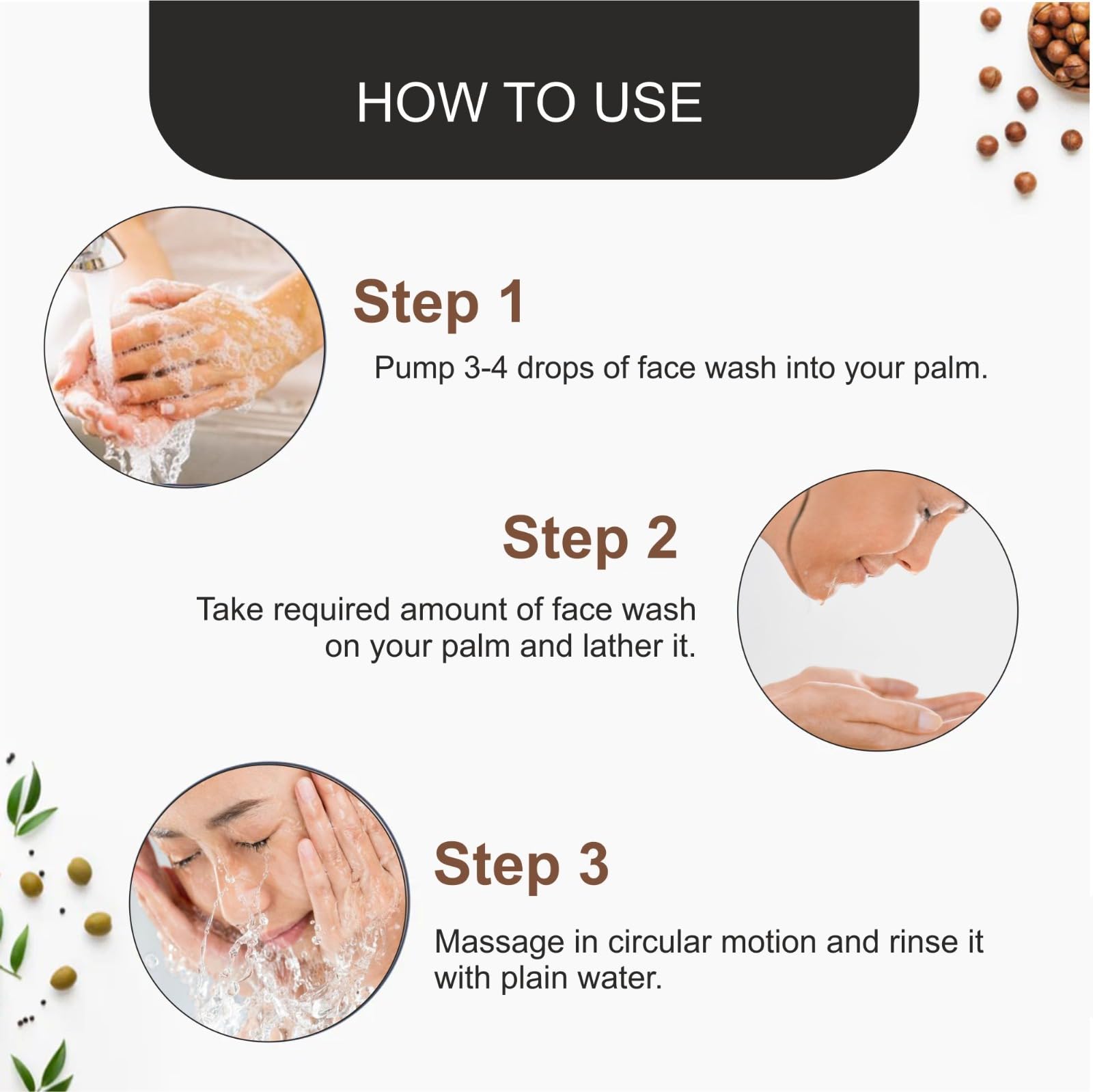 HOW TO USE

Step 1

Pump 3-4 drops of face wash into your palm.

Step 2

Take required amount of face wash on your palm and lather it.

Step 3

Massage in circular motion and rinse it with plain water.