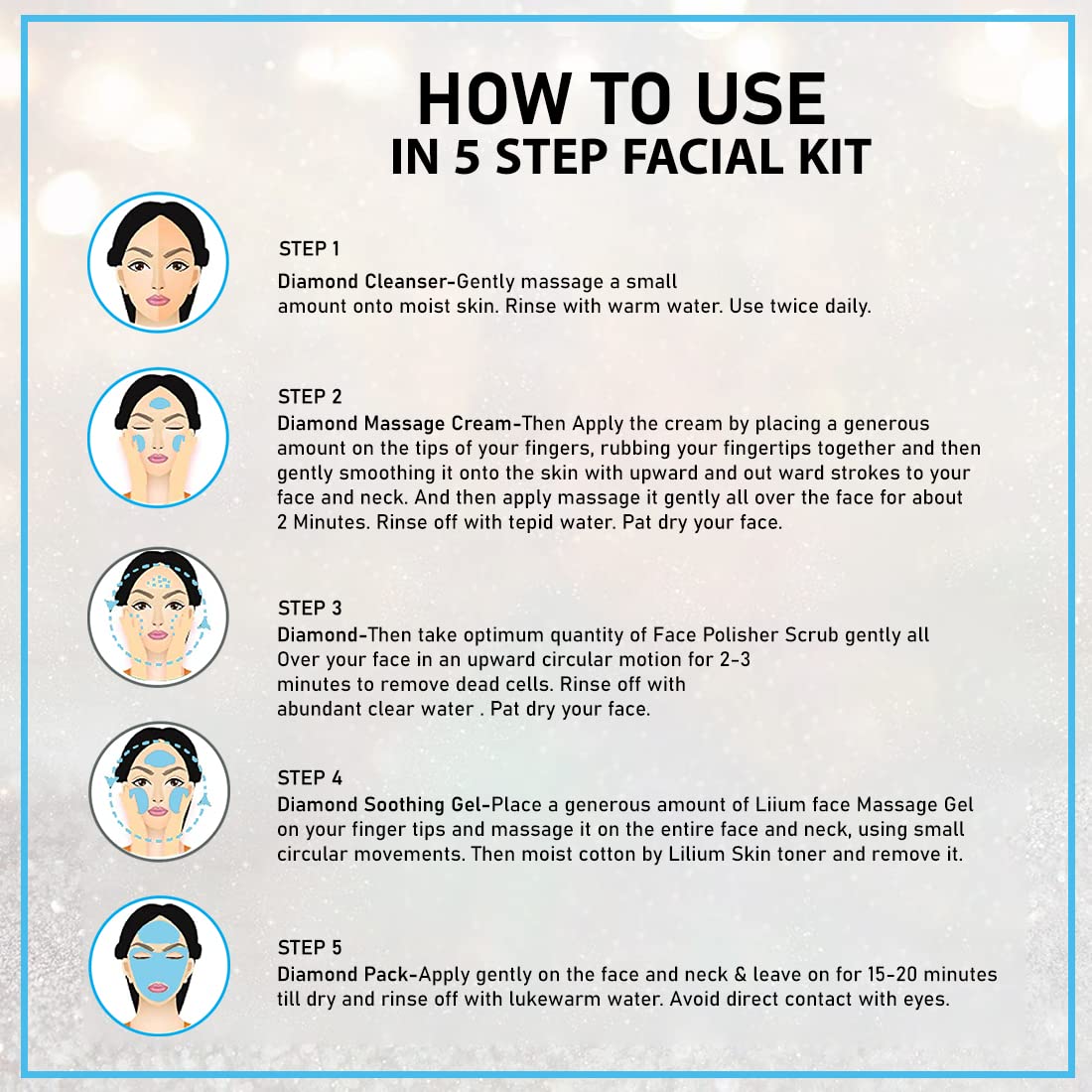 HOW TO USE
IN 5 STEP FACIAL KIT

STEP 1
Diamond Cleanser-Gently massage a small amount onto moist skin. Rinse with warm water. Use twice daily.

STEP 2
Diamond Massage Cream-Then Apply the cream by placing a generous amount on the tips of your fingers, rubbing your fingertips together and then gently smoothing it onto the skin with upward and out ward strokes to your face and neck. And then apply massage it gently all over the face for about 2 Minutes. Rinse off with tepid water. Pat dry your face.

STEP 3
Diamond-Then take optimum quantity of Face Polisher Scrub gently all Over your face in an upward circular motion for 2-3 minutes to remove dead cells. Rinse off with abundant clear water . Pat dry your face.

STEP 4
Diamond Soothing Gel-Place a generous amount of Liium face Massage Gel on your finger tips and massage it on the entire face and neck, using small circular movements. Then moist cotton by Lilium Skin toner and remove it.

STEP 5
Diamond Pack-Apply gently on the face and neck & leave on for 15-20 minutes till dry and rinse off with lukewarm water. Avoid direct contact with eyes.