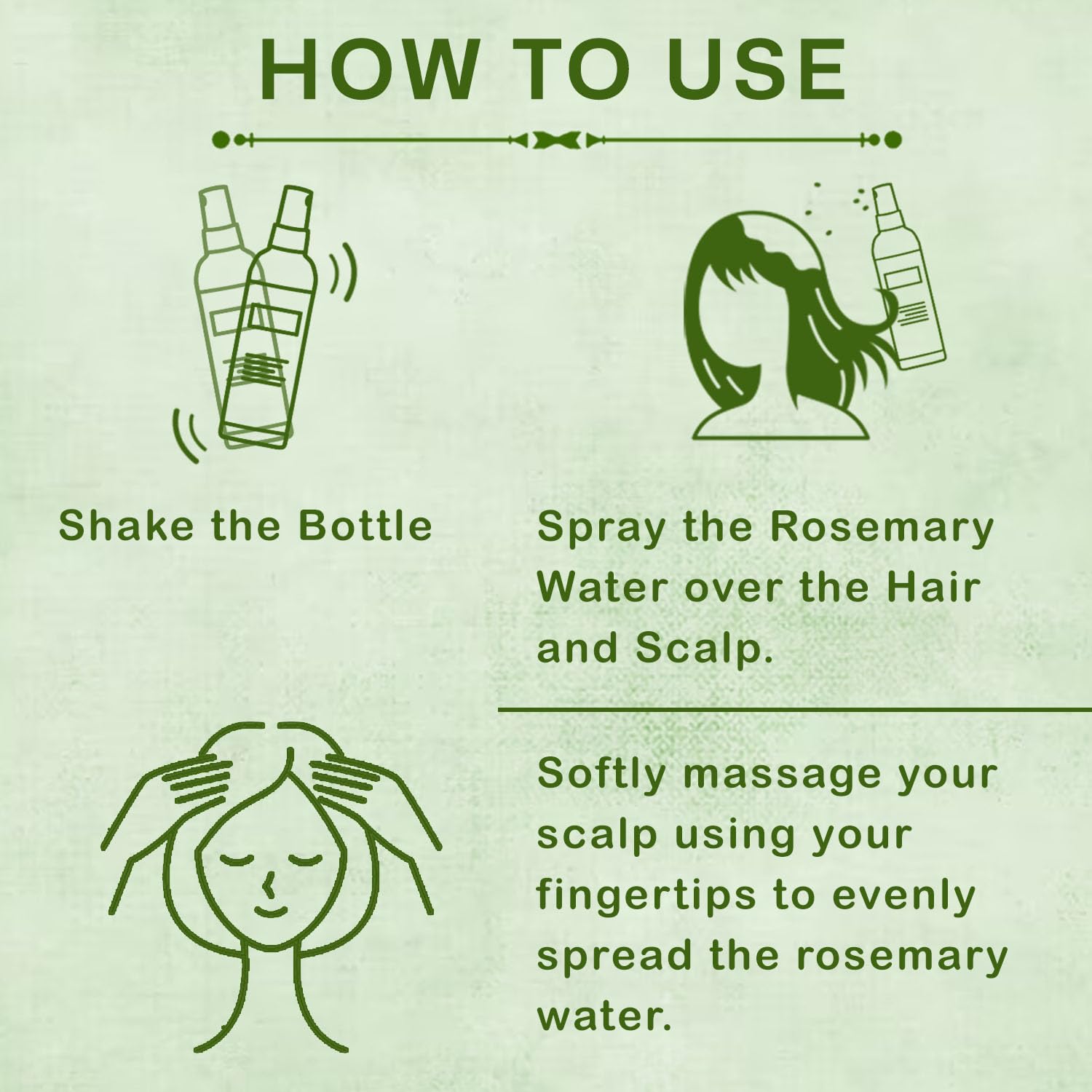 HOW TO USE

Shake the Bottle

Spray the Rosemary Water over the Hair and Scalp.

Softly massage your scalp using your fingertips to evenly spread the rosemary water.