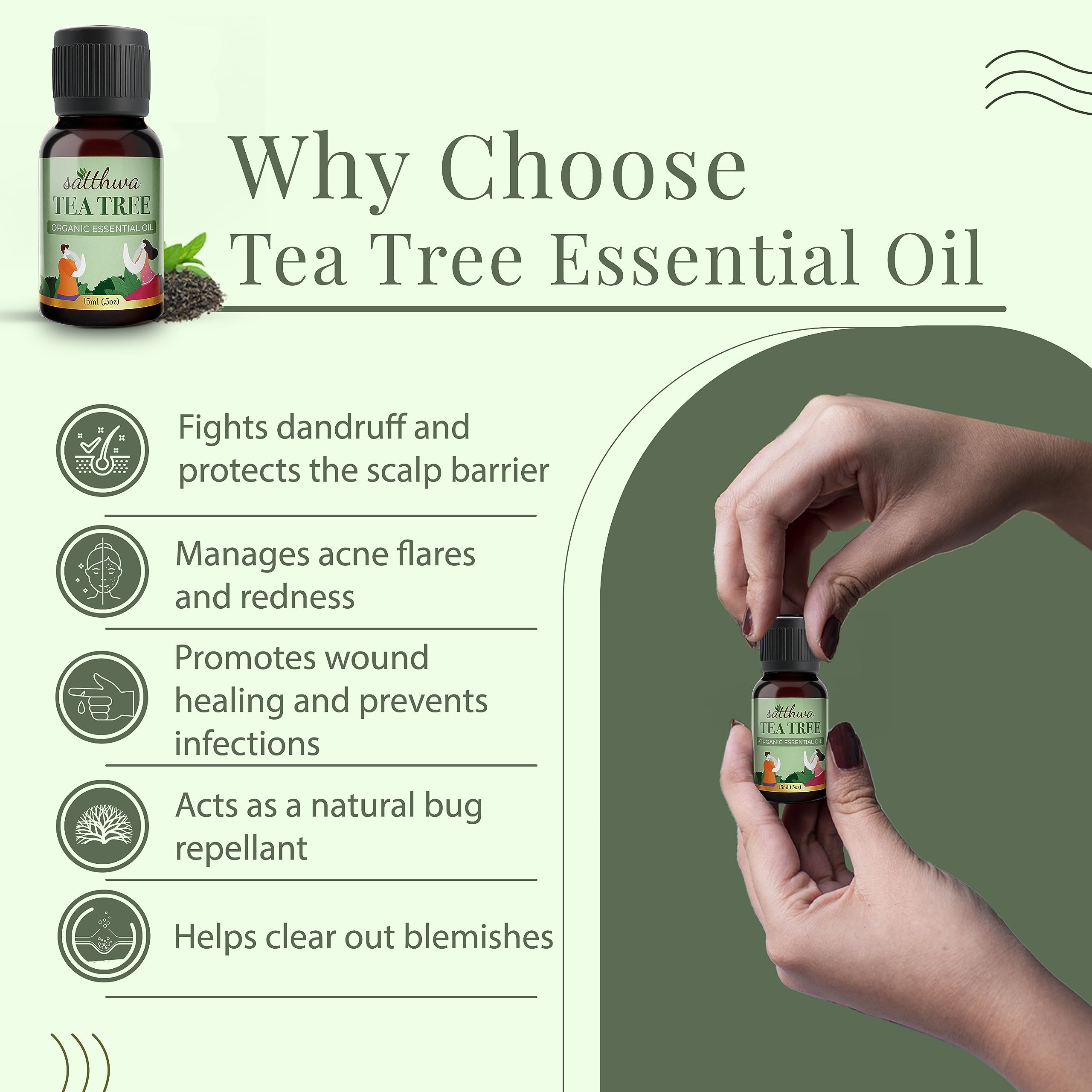 satthwa
TEA TREE
ORGANIC ESSENTIAL OIL
15ml (.5oz)

Why Choose
Tea Tree Essential Oil

Fights dandruff and protects the scalp barrier

Manages acne flares and redness

Promotes wound healing and prevents infections

Acts as a natural bug repellant

Helps clear out blemishes

satthwa
TEA TREE
ORGANIC ESSENTIAL OIL
15ml (.5oz)