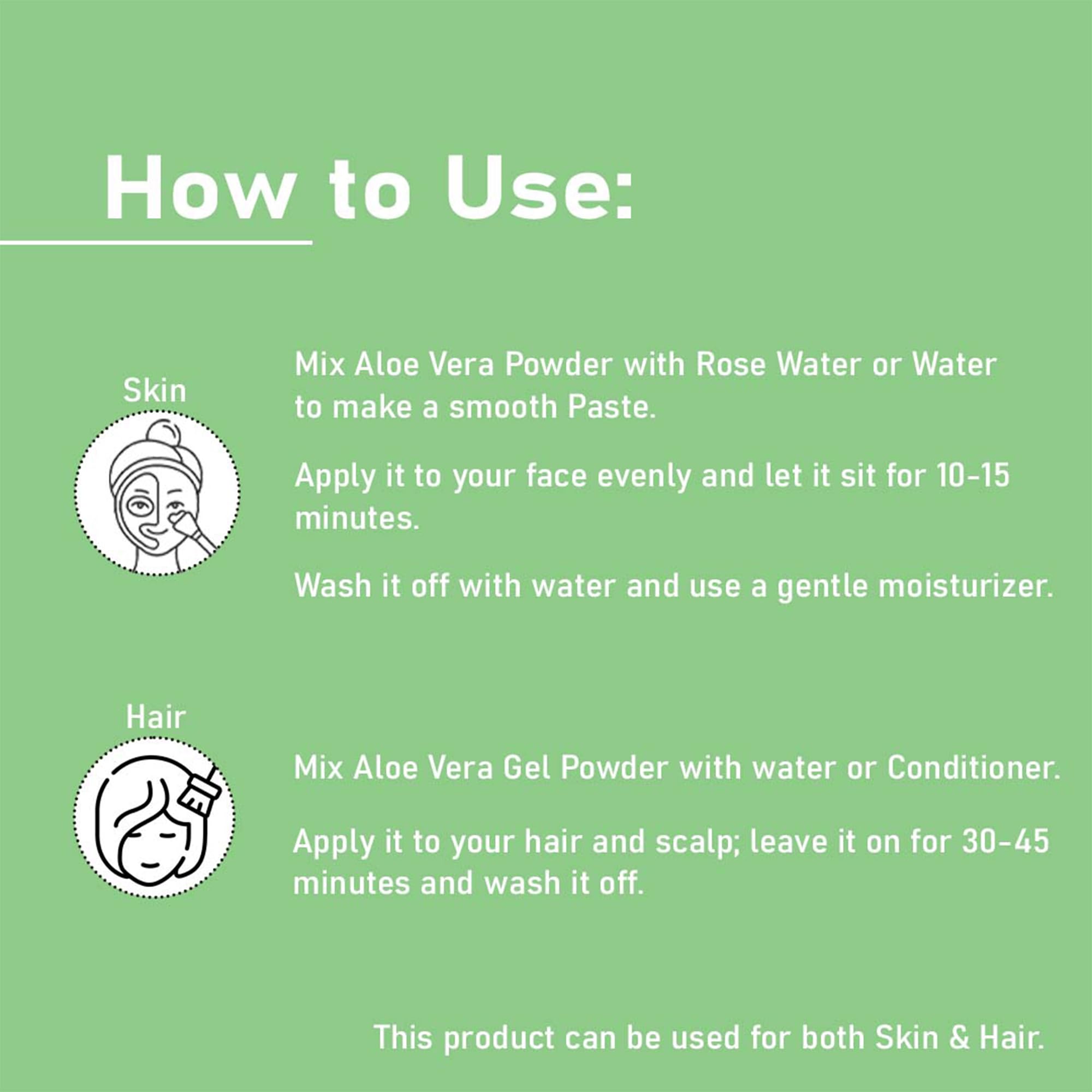 How to Use:

Skin

Mix Aloe Vera Powder with Rose Water or Water to make a smooth Paste.

Apply it to your face evenly and let it sit for 10-15 minutes.

Wash it off with water and use a gentle moisturizer.

Hair

Mix Aloe Vera Gel Powder with water or Conditioner.

Apply it to your hair and scalp; leave it on for 30-45 minutes and wash it off.

This product can be used for both Skin & Hair.