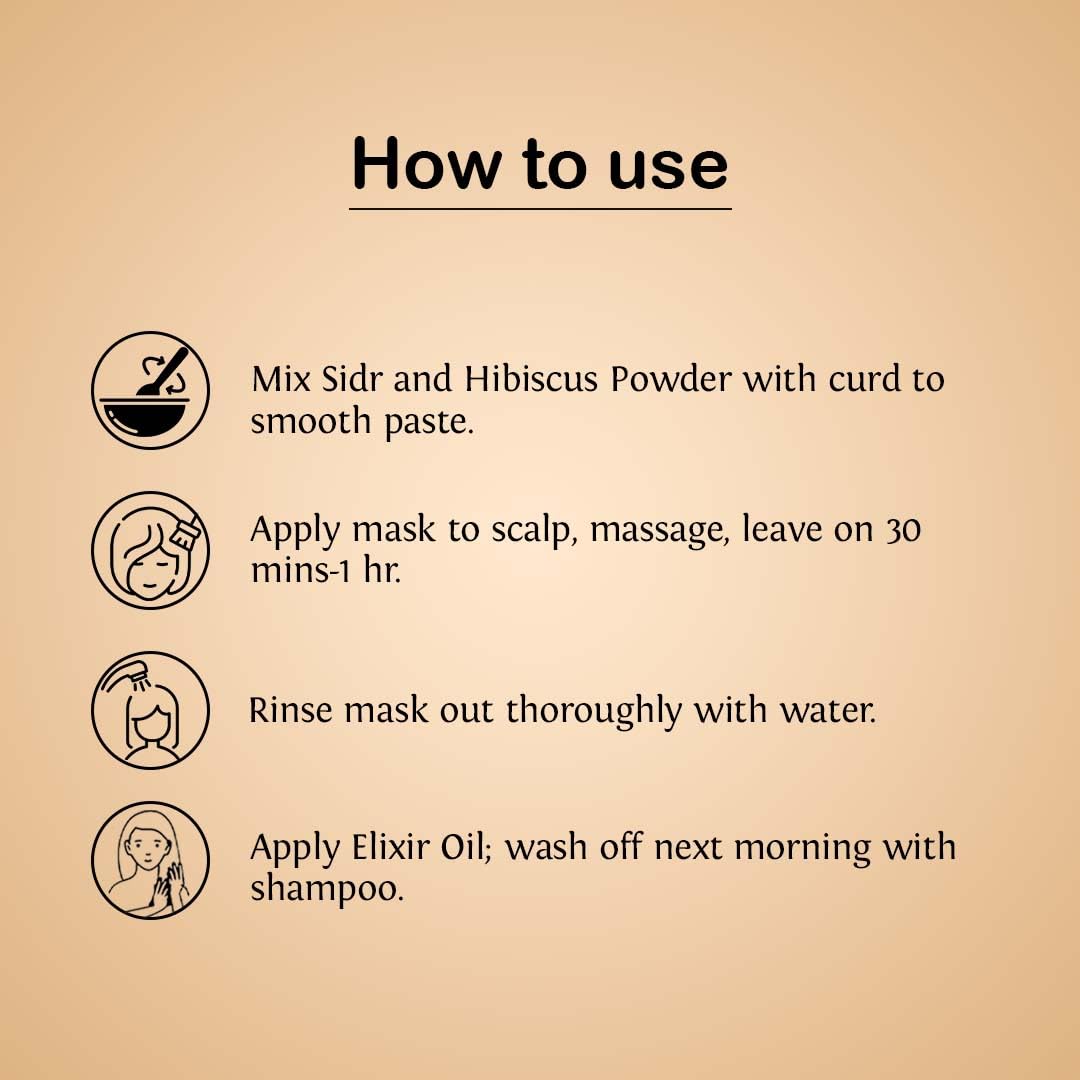 How to use

Mix Sidr and Hibiscus Powder with curd to smooth paste.

Apply mask to scalp, massage, leave on 30 mins-1 hr.

Rinse mask out thoroughly with water.

Apply Elixir Oil; wash off next morning with shampoo.