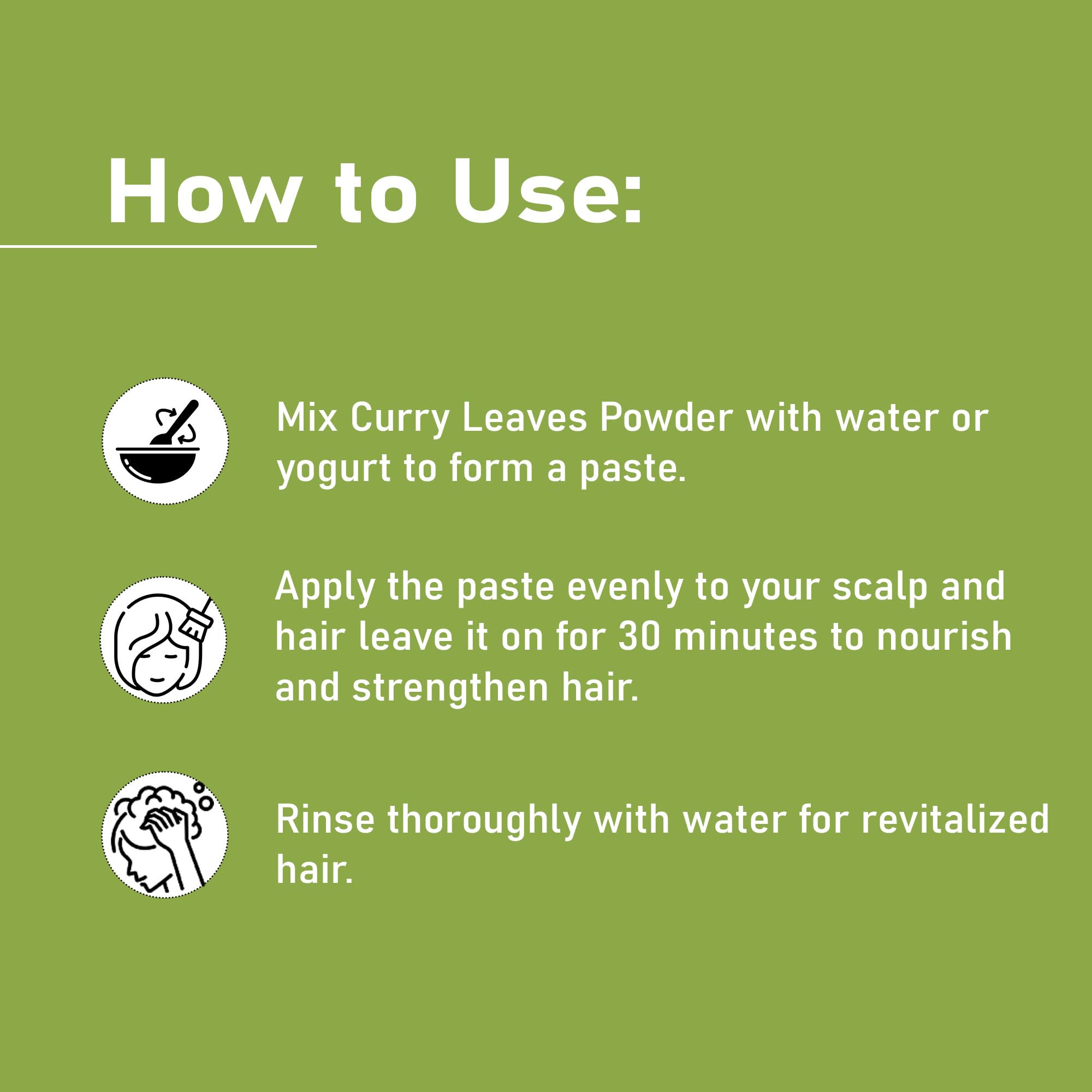 How to Use:

Mix Curry Leaves Powder with water or yogurt to form a paste.

Apply the paste evenly to your scalp and hair leave it on for 30 minutes to nourish and strengthen hair.

Rinse thoroughly with water for revitalized hair.